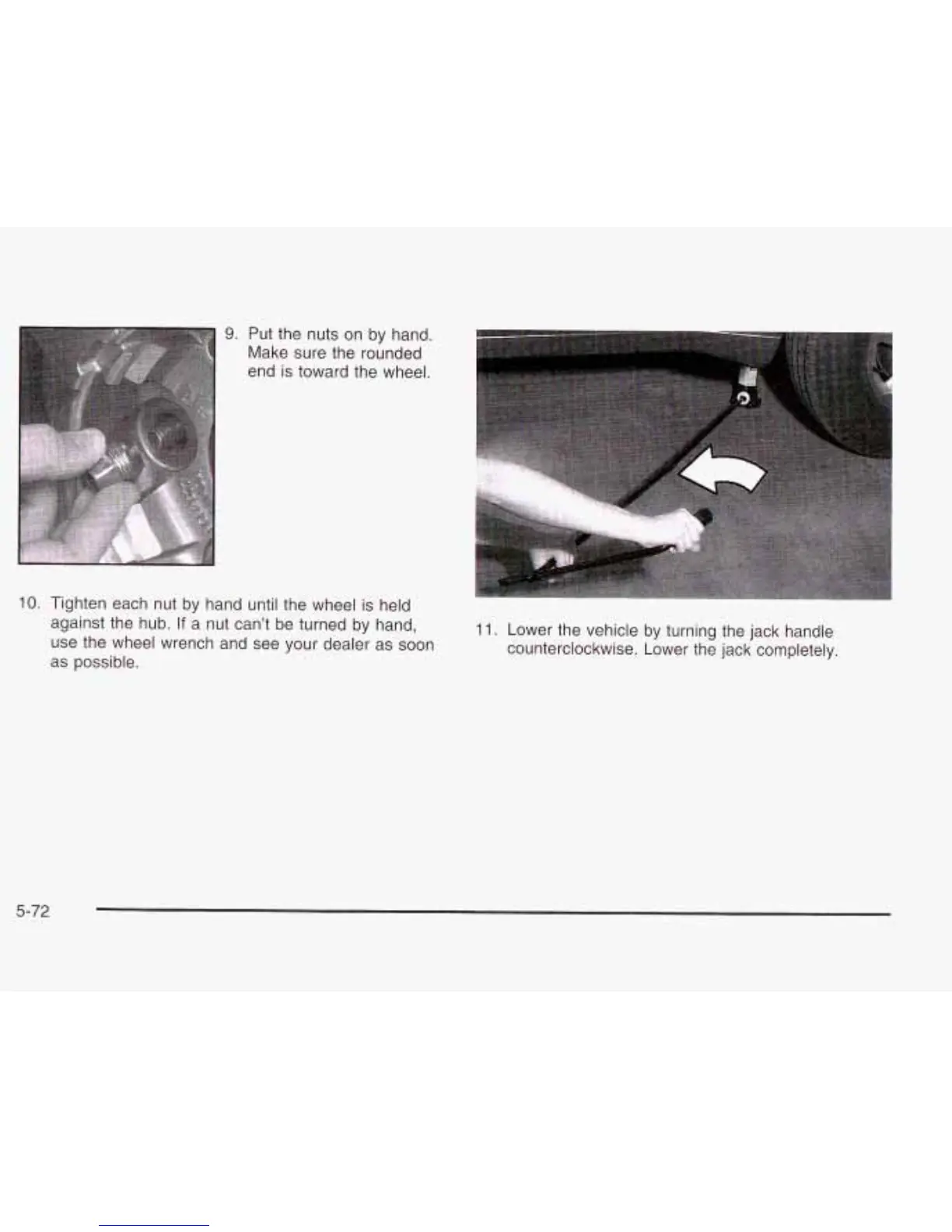 9. Put the nuts on by hand. Make sure the rounded end is toward the wheel.

10. Tighten each nut by hand until the wheel is held against the hub. If a nut can't be turned by hand, use the wheel wrench and see your dealer as soon as possible.

11. Lower the vehicle by turning the jack handle counterclockwise. Lower the jack completely.

5-72