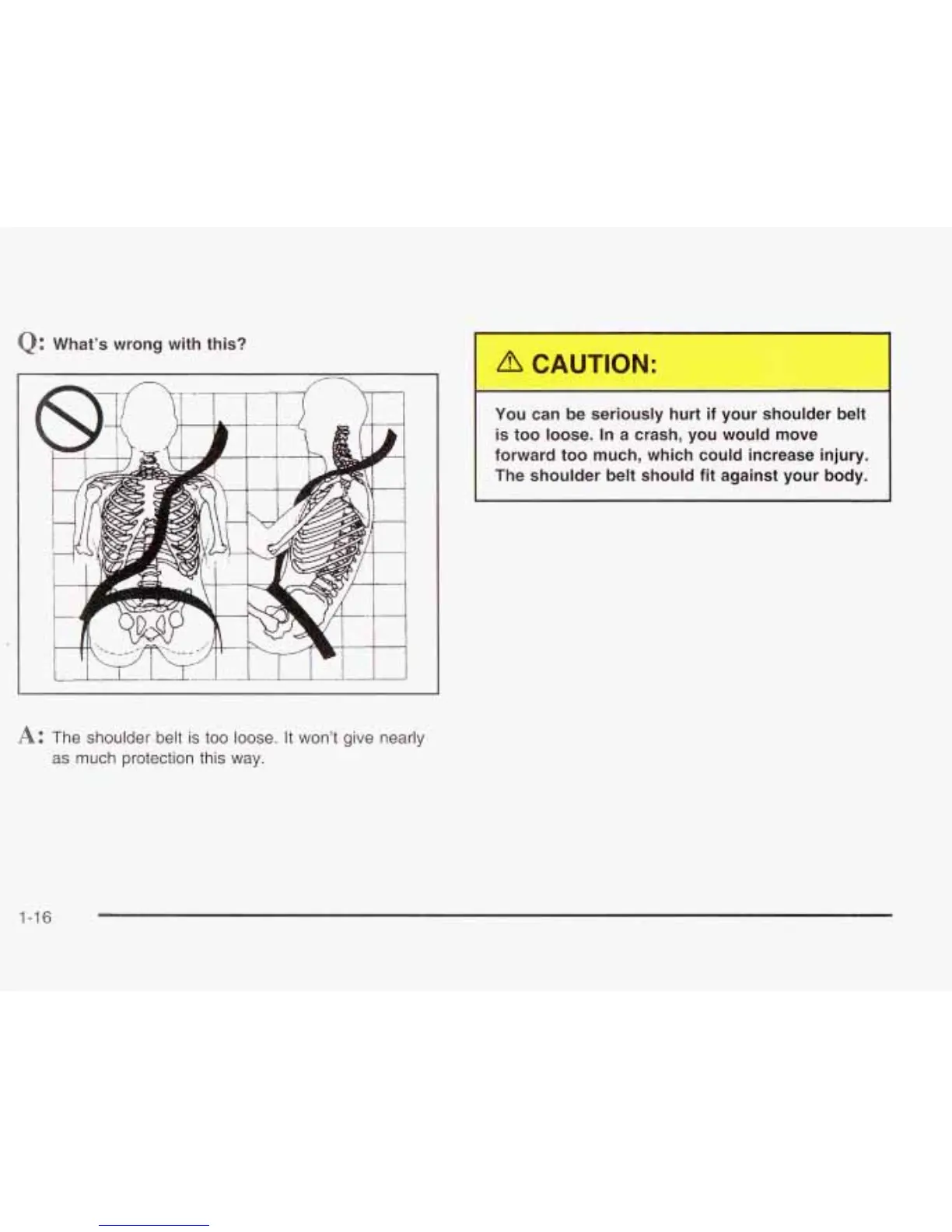 Q: What's wrong with this?

A: The shoulder belt is too loose. It won't give nearly as much protection this way.

⚠ CAUTION:

You can be seriously hurt if your shoulder belt is too loose. In a crash, you would move forward too much, which could increase injury. The shoulder belt should fit against your body.

1-16