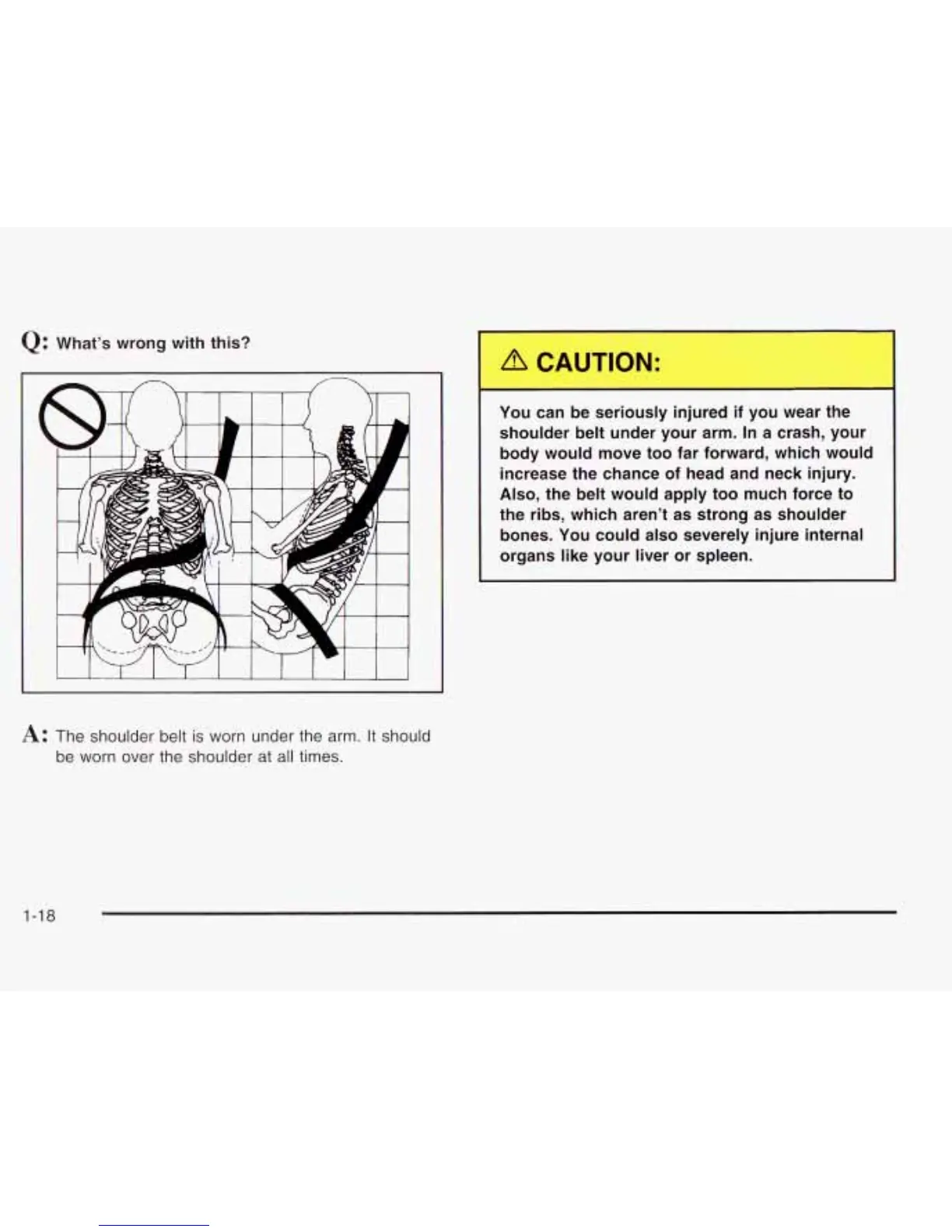 Q: What's wrong with this?

A: The shoulder belt is worn under the arm. It should be worn over the shoulder at all times.

⚠ CAUTION:

You can be seriously injured if you wear the shoulder belt under your arm. In a crash, your body would move too far forward, which would increase the chance of head and neck injury. Also, the belt would apply too much force to the ribs, which aren't as strong as shoulder bones. You could also severely injure internal organs like your liver or spleen.

1-18