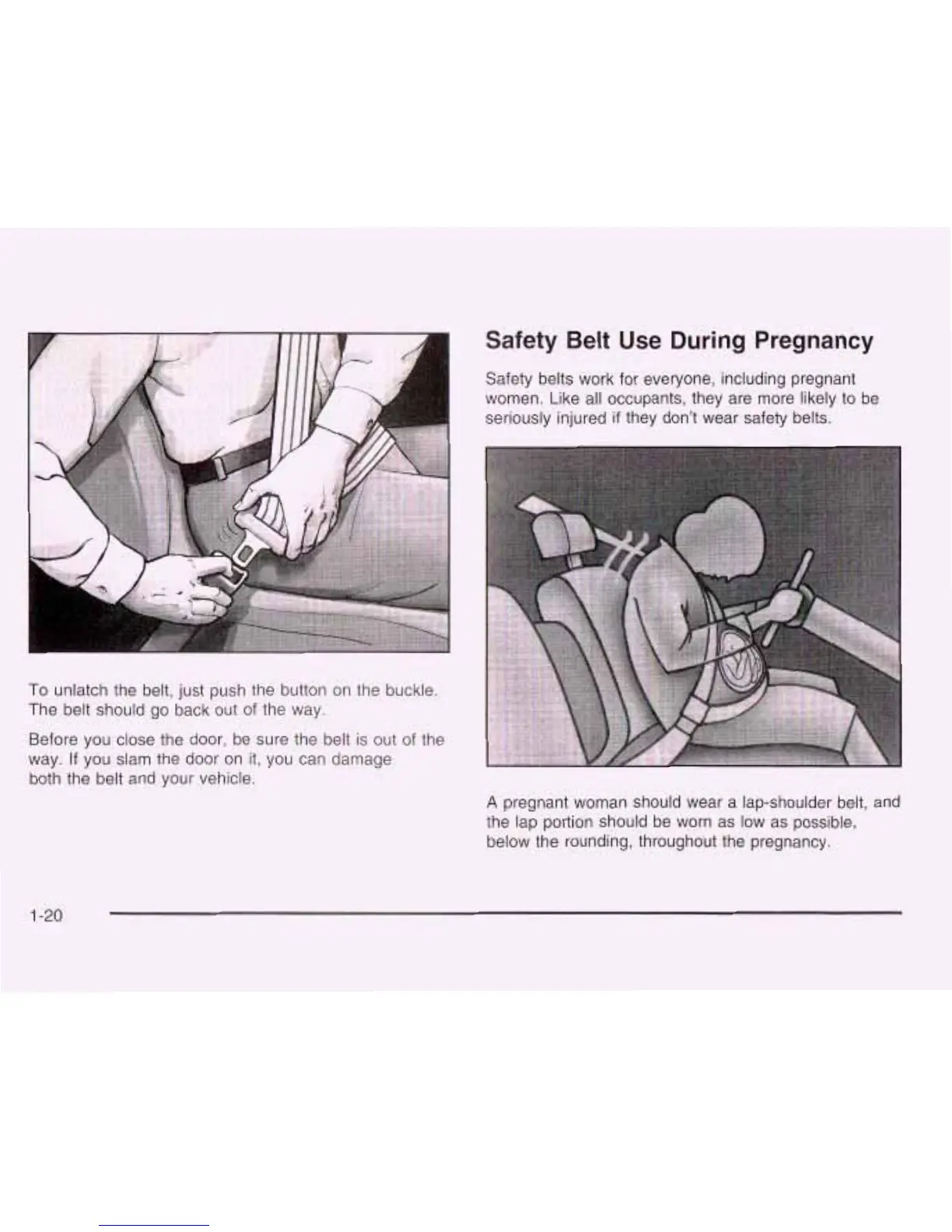 To unlatch the belt, just push the button on the buckle. The belt should go back out of the way.

Before you close the door, be sure the belt is out of the way. If you slam the door on it, you can damage both the belt and your vehicle.

Safety Belt Use During Pregnancy

Safety belts work for everyone, including pregnant women. Like all occupants, they are more likely to be seriously injured if they don't wear safety belts.

A pregnant woman should wear a lap-shoulder belt, and the lap portion should be worn as low as possible, below the rounding, throughout the pregnancy.

1-20