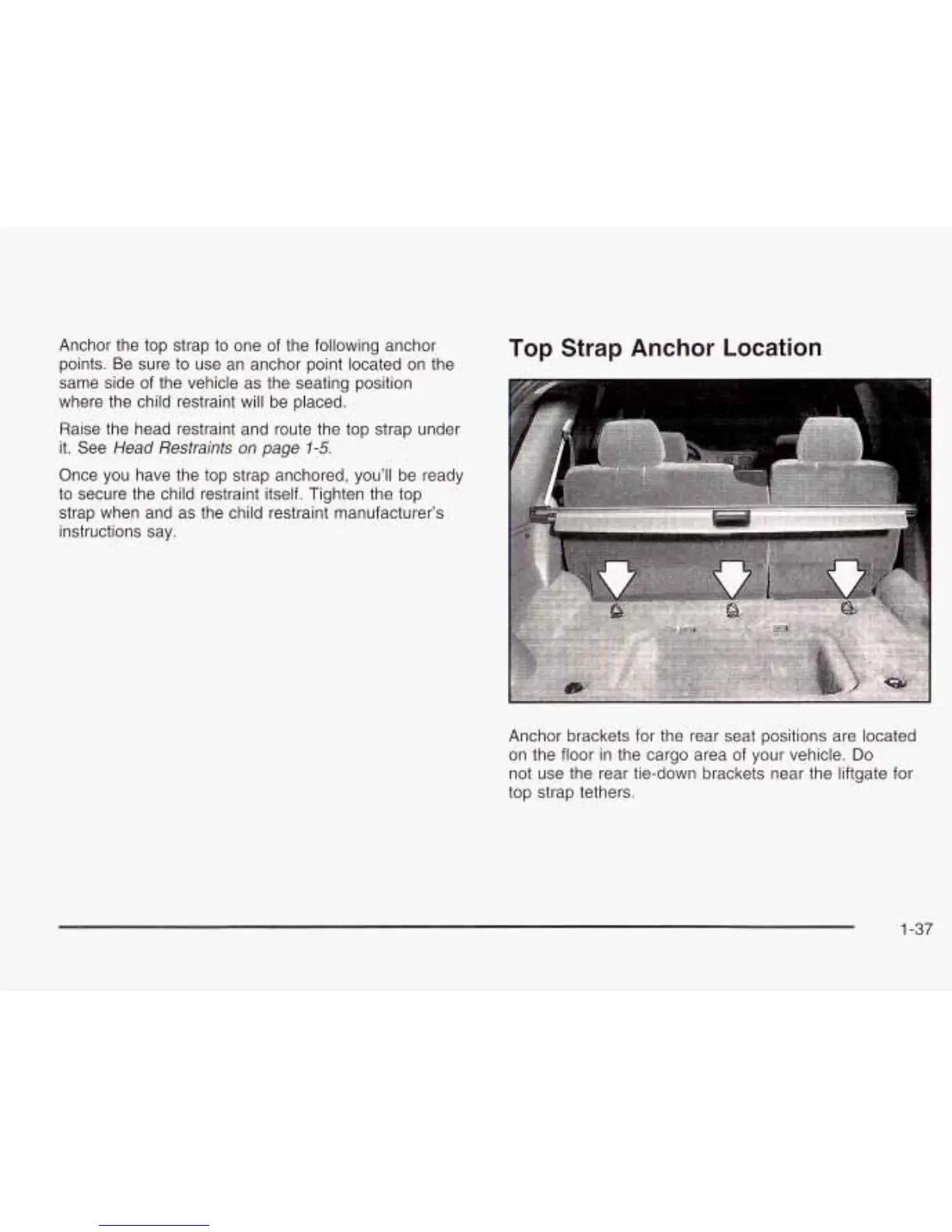 Anchor the top strap to one of the following anchor points. Be sure to use an anchor point located on the same side of the vehicle as the seating position where the child restraint will be placed.

Raise the head restraint and route the top strap under it. See Head Restraints on page 1-5.

Once you have the top strap anchored, you'll be ready to secure the child restraint itself. Tighten the top strap when and as the child restraint manufacturer's instructions say.

Top Strap Anchor Location

Anchor brackets for the rear seat positions are located on the floor in the cargo area of your vehicle. Do not use the rear tie-down brackets near the liftgate for top strap tethers.

1-37