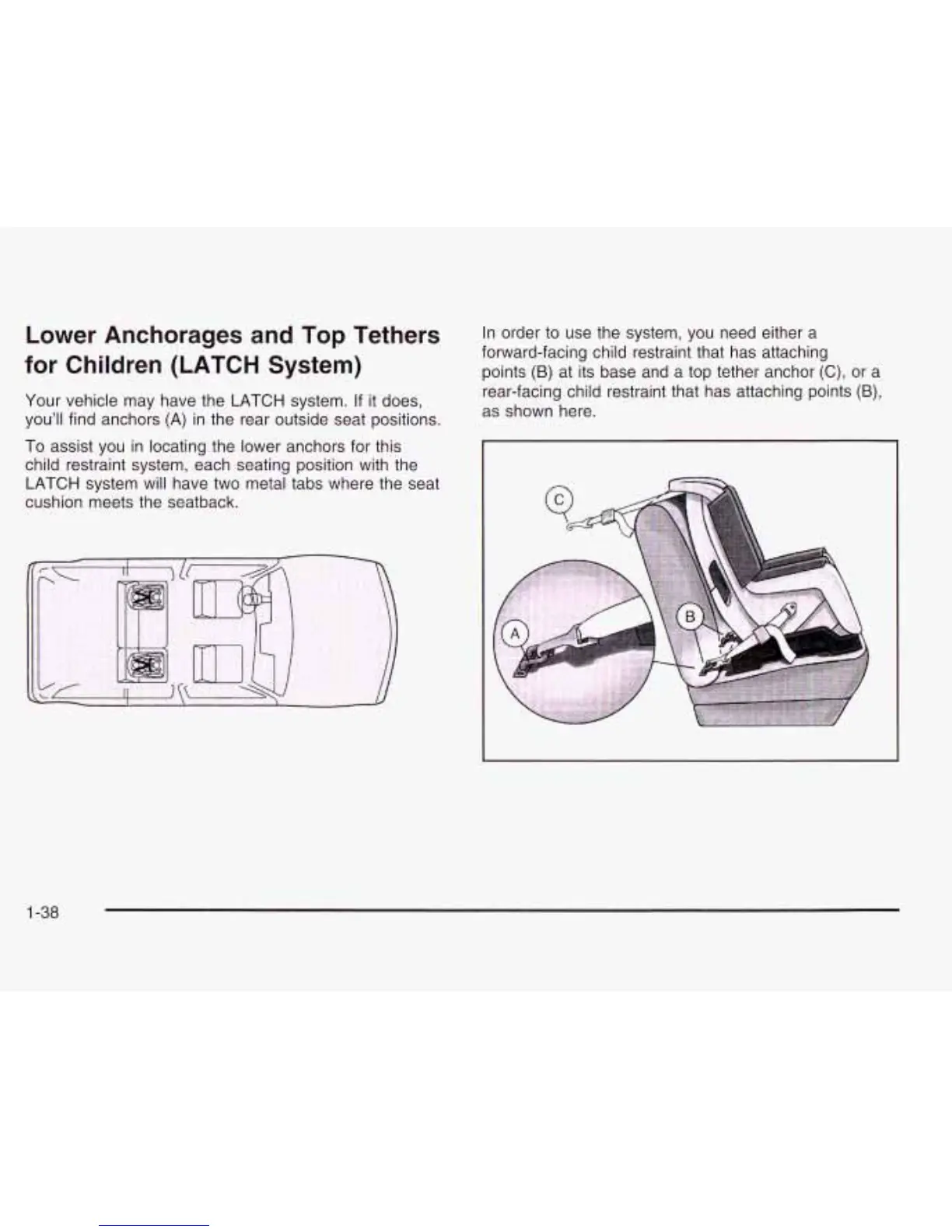 Lower Anchorages and Top Tethers for Children (LATCH System)

Your vehicle may have the LATCH system. If it does, you'll find anchors (A) in the rear outside seat positions.

To assist you in locating the lower anchors for this child restraint system, each seating position with the LATCH system will have two metal tabs where the seat cushion meets the seatback.

In order to use the system, you need either a forward-facing child restraint that has attaching points (B) at its base and a top tether anchor (C), or a rear-facing child restraint that has attaching points (B), as shown here.

C

A

B

1-38