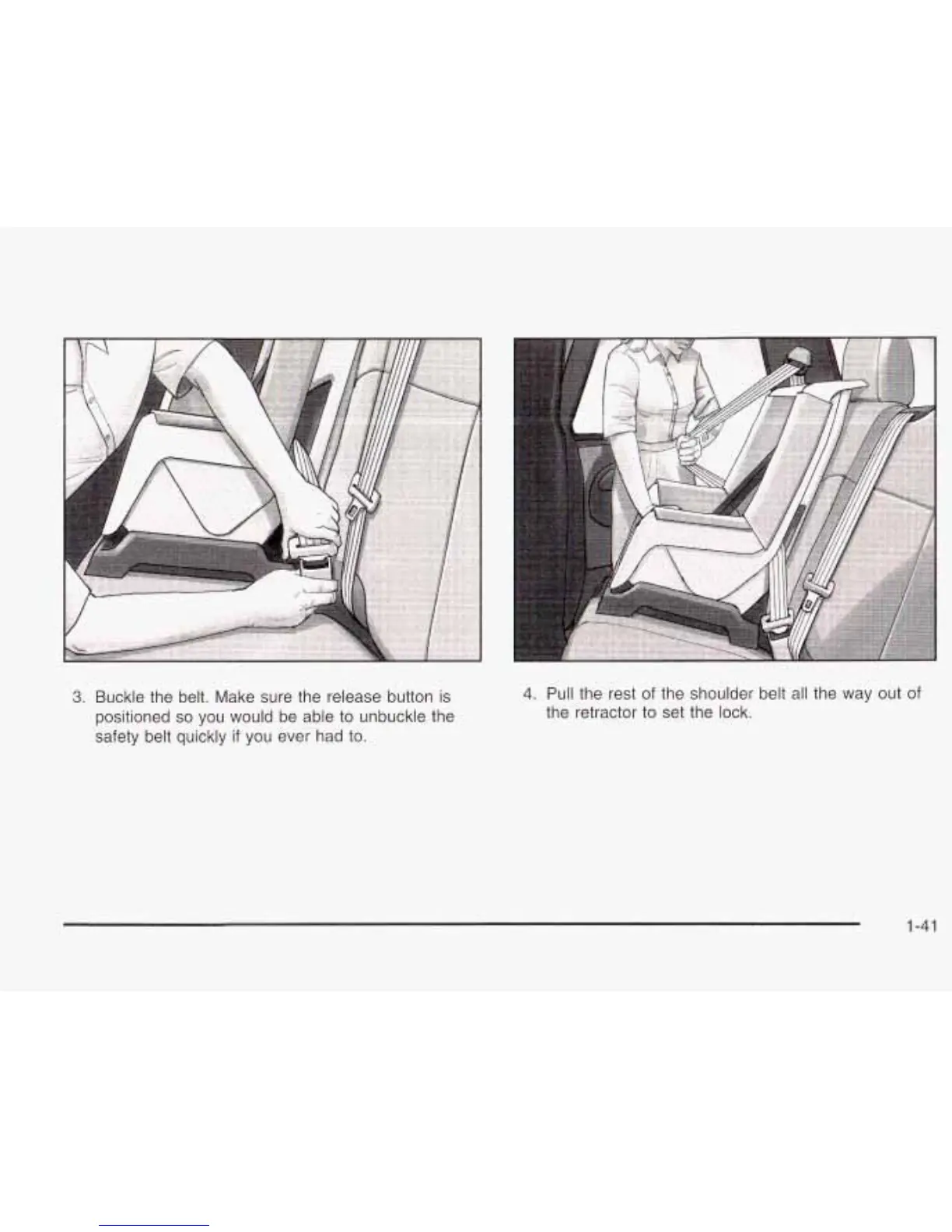 3. Buckle the belt. Make sure the release button is positioned so you would be able to unbuckle the safety belt quickly if you ever had to.

4. Pull the rest of the shoulder belt all the way out of the retractor to set the lock.

1-41