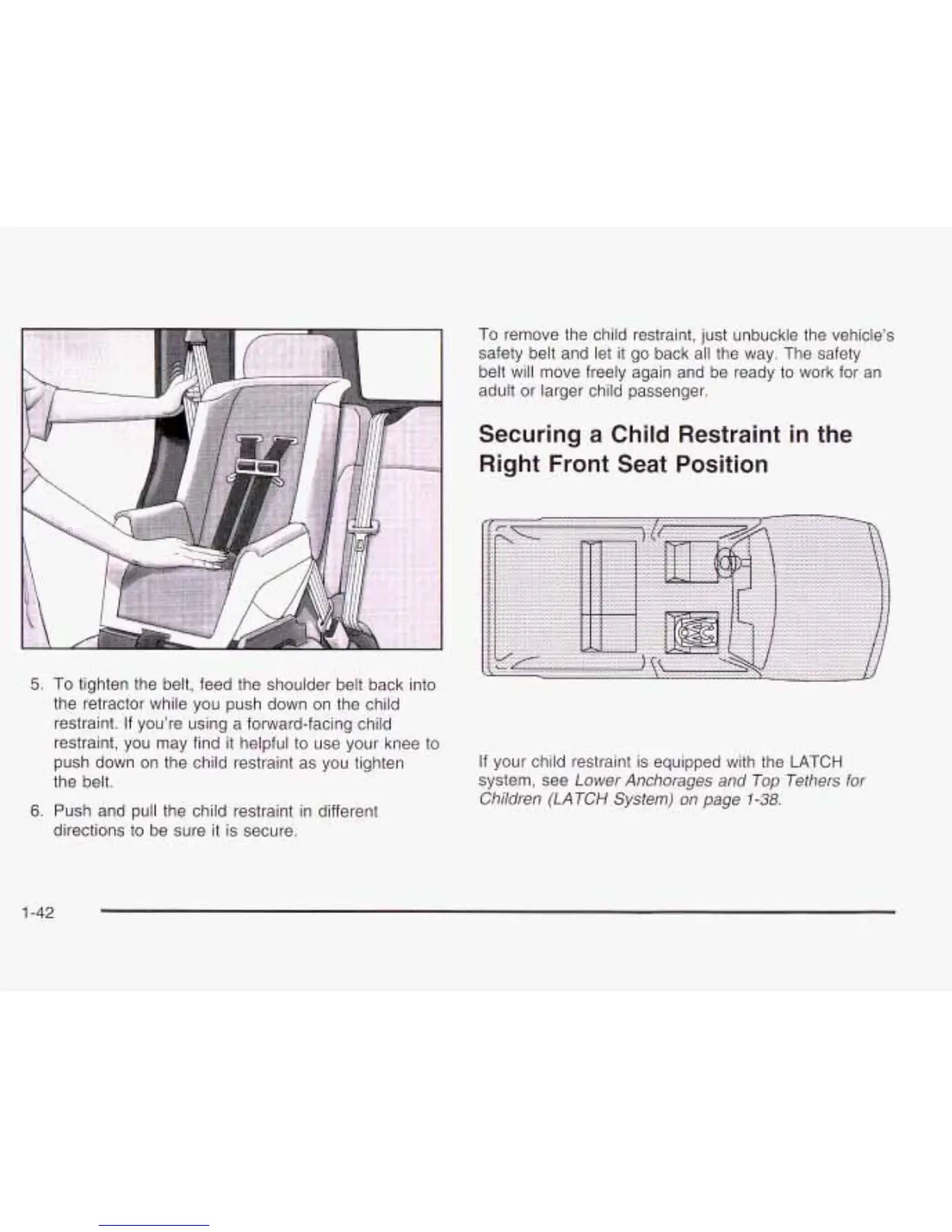 5. To tighten the belt, feed the shoulder belt back into the retractor while you push down on the child restraint. If you're using a forward-facing child restraint, you may find it helpful to use your knee to push down on the child restraint as you tighten the belt.

6. Push and pull the child restraint in different directions to be sure it is secure.

To remove the child restraint, just unbuckle the vehicle's safety belt and let it go back all the way. The safety belt will move freely again and be ready to work for an adult or larger child passenger.

Securing a Child Restraint in the Right Front Seat Position

If your child restraint is equipped with the LATCH system, see Lower Anchorages and Top Tethers for Children (LATCH System) on page 1-38.

1-42