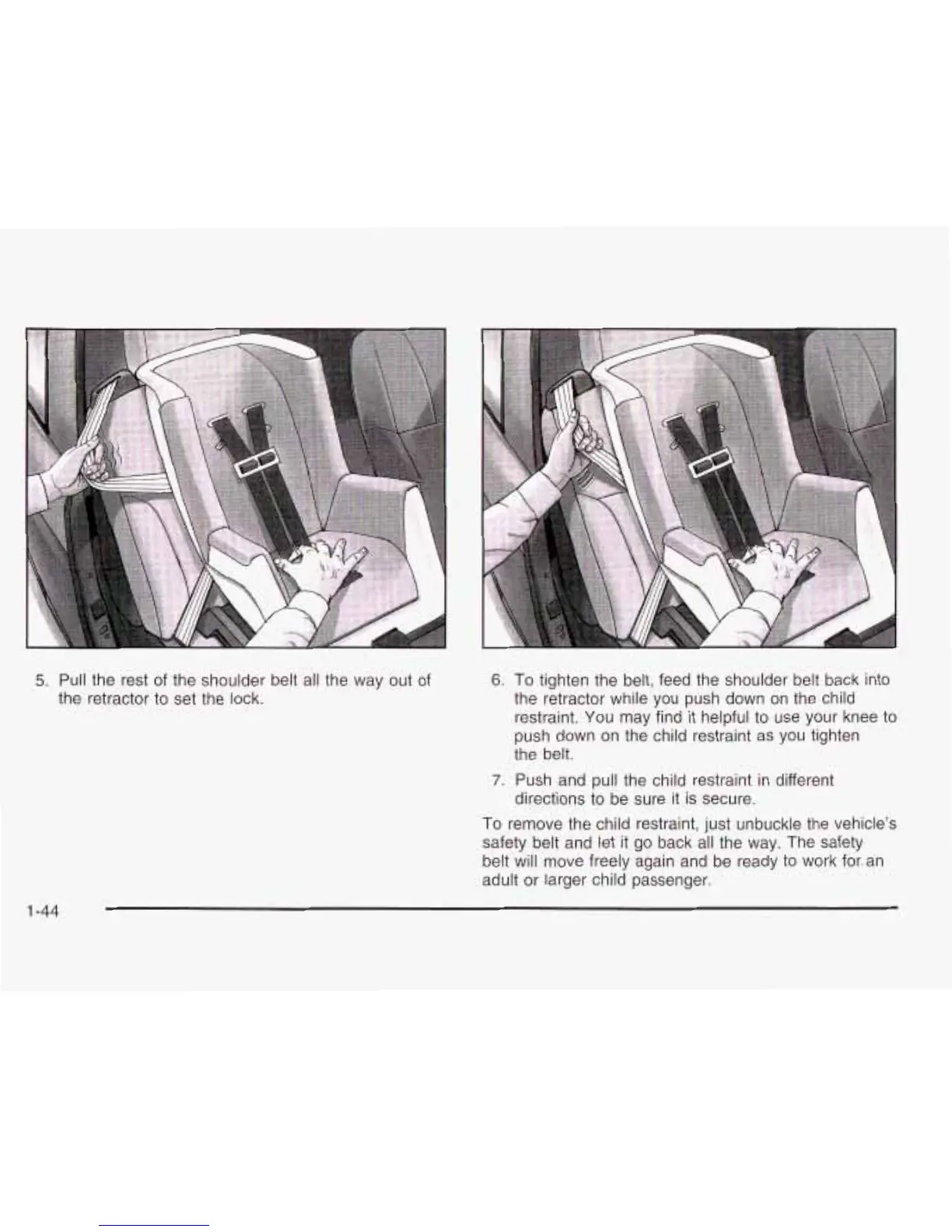 5. Pull the rest of the shoulder belt all the way out of the retractor to set the lock.

6. To tighten the belt, feed the shoulder belt back into the retractor while you push down on the child restraint. You may find it helpful to use your knee to push down on the child restraint as you tighten the belt.

7. Push and pull the child restraint in different directions to be sure it is secure.

To remove the child restraint, just unbuckle the vehicle's safety belt and let it go back all the way. The safety belt will move freely again and be ready to work for an adult or larger child passenger.

1-44