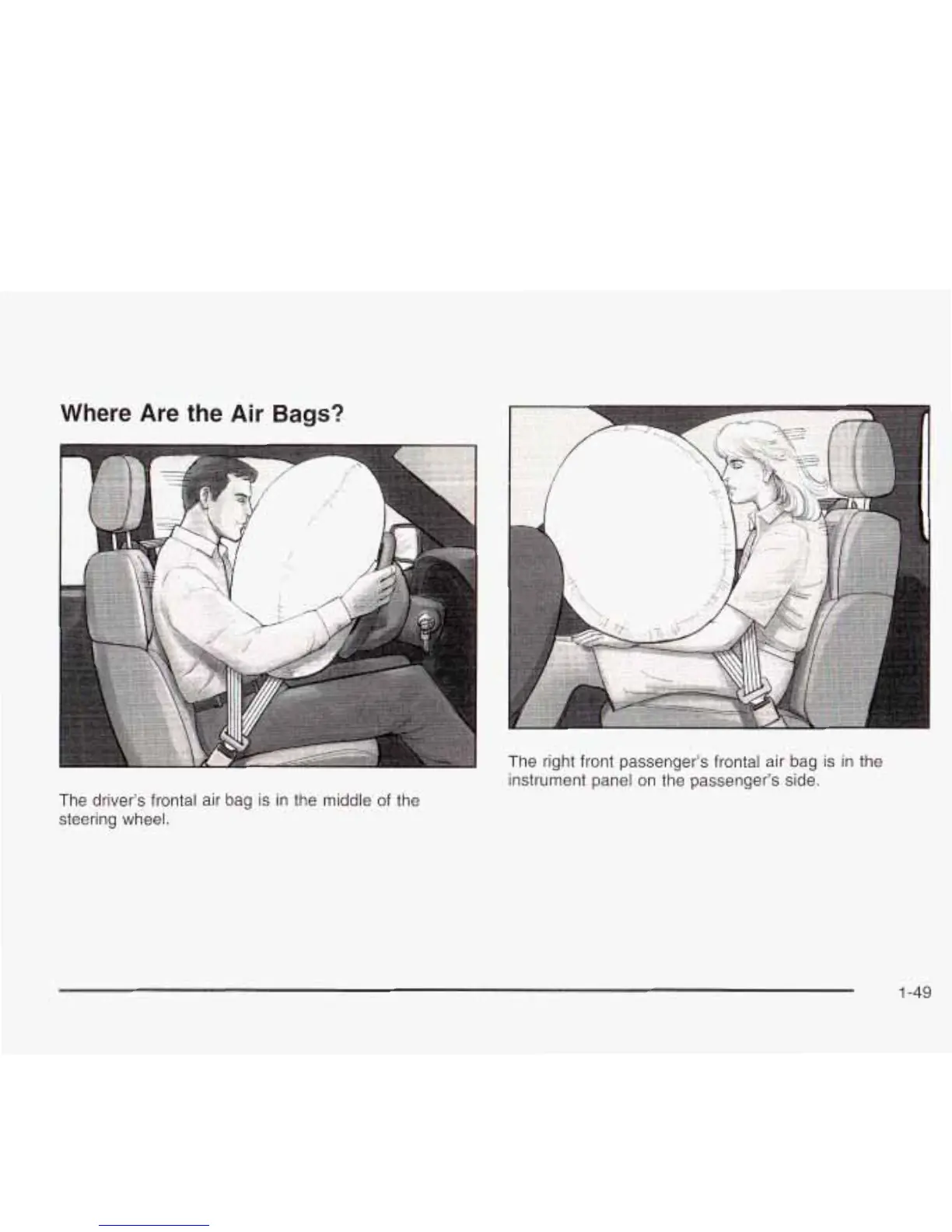 Where Are the Air Bags?

The driver's frontal air bag is in the middle of the steering wheel.

The right front passenger's frontal air bag is in the instrument panel on the passenger's side.

1-49