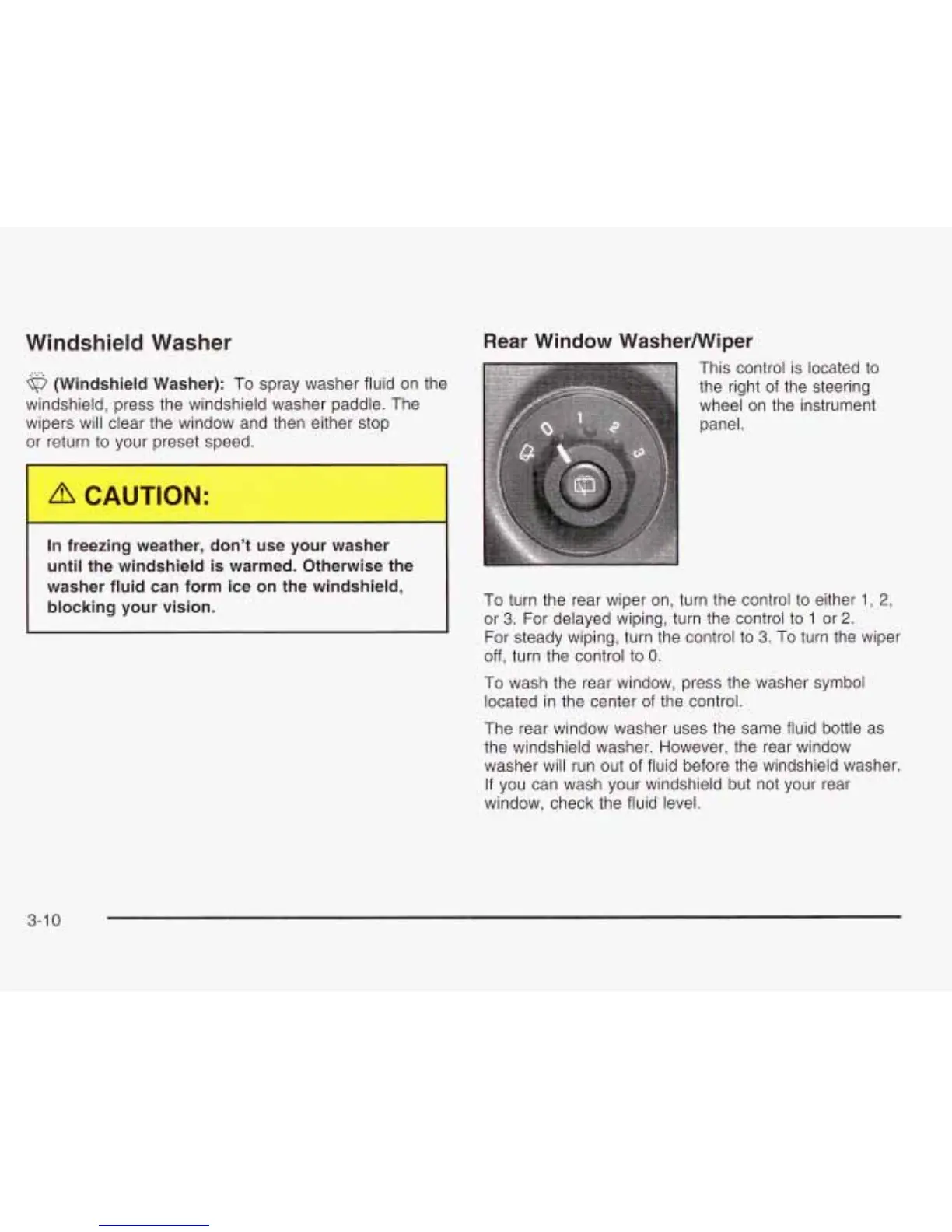 Windshield Washer

(Windshield Washer): To spray washer fluid on the windshield, press the windshield washer paddle. The wipers will clear the window and then either stop or return to your preset speed.

CAUTION:

In freezing weather, don't use your washer until the windshield is warmed. Otherwise the washer fluid can form ice on the windshield, blocking your vision.

Rear Window Washer/Wiper

0 1 2 3

This control is located to the right of the steering wheel on the instrument panel.

To turn the rear wiper on, turn the control to either 1, 2, or 3. For delayed wiping, turn the control to 1 or 2. For steady wiping, turn the control to 3. To turn the wiper off, turn the control to 0.

To wash the rear window, press the washer symbol located in the center of the control.

The rear window washer uses the same fluid bottle as the windshield washer. However, the rear window washer will run out of fluid before the windshield washer. If you can wash your windshield but not your rear window, check the fluid level.

3-10