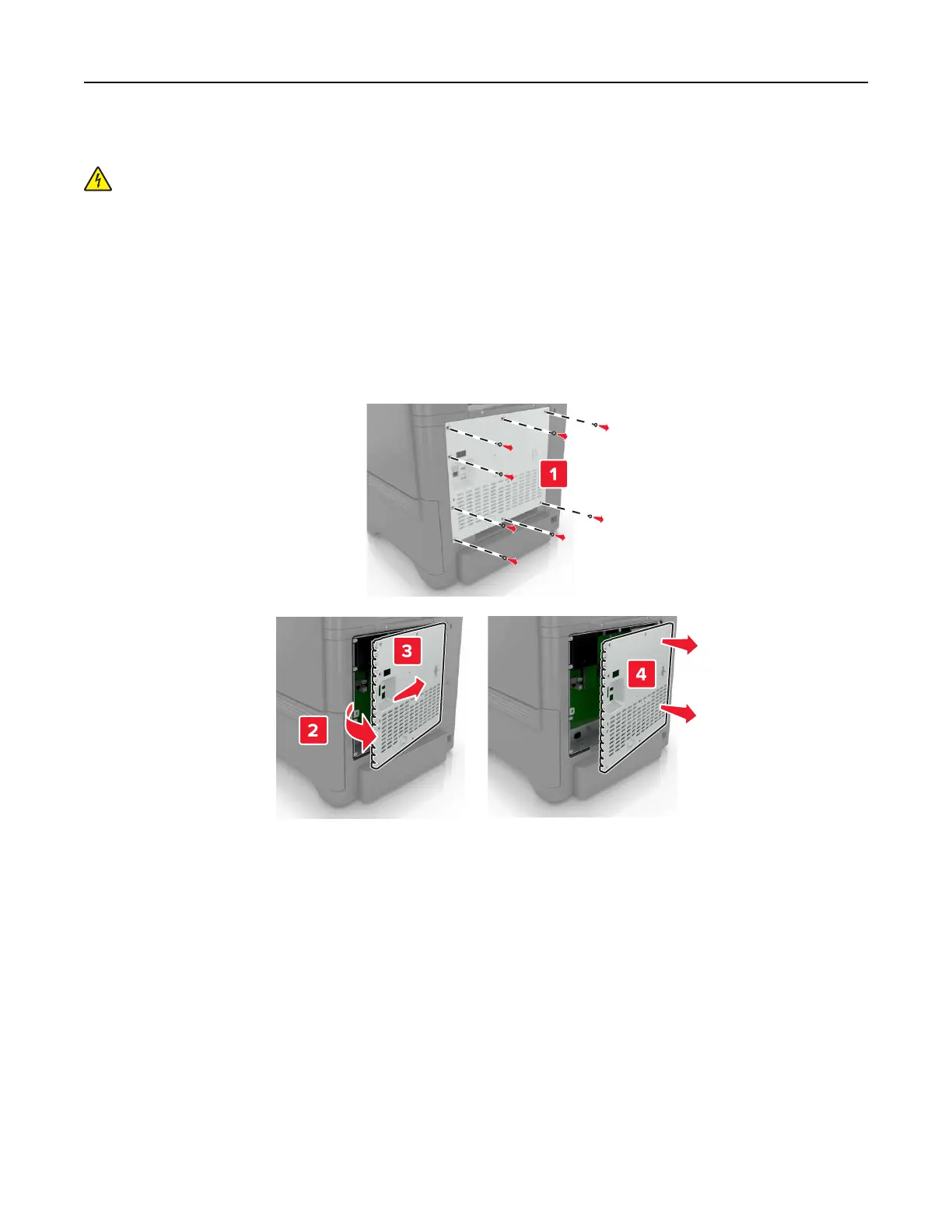 1

3

2

4