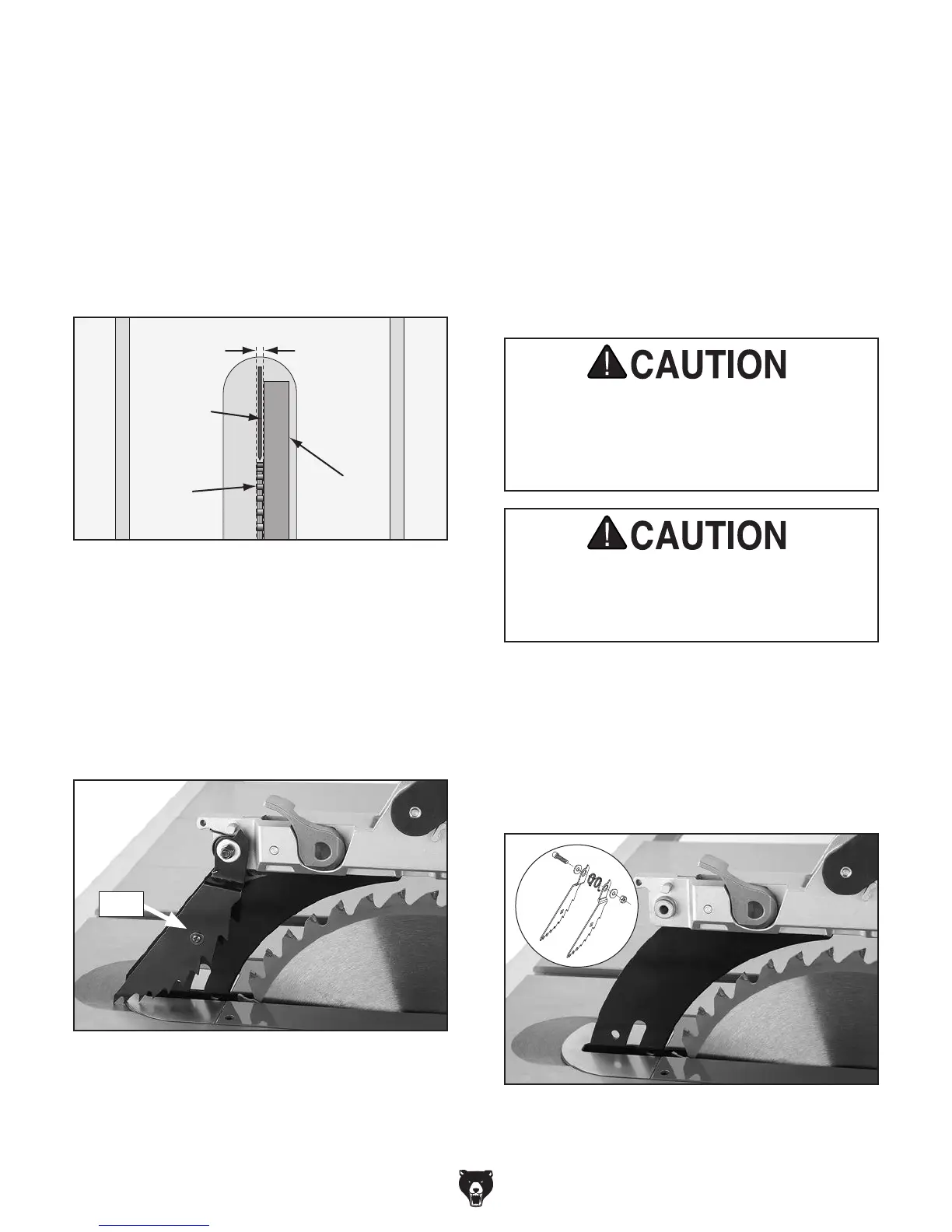 CAUTION

CAUTION