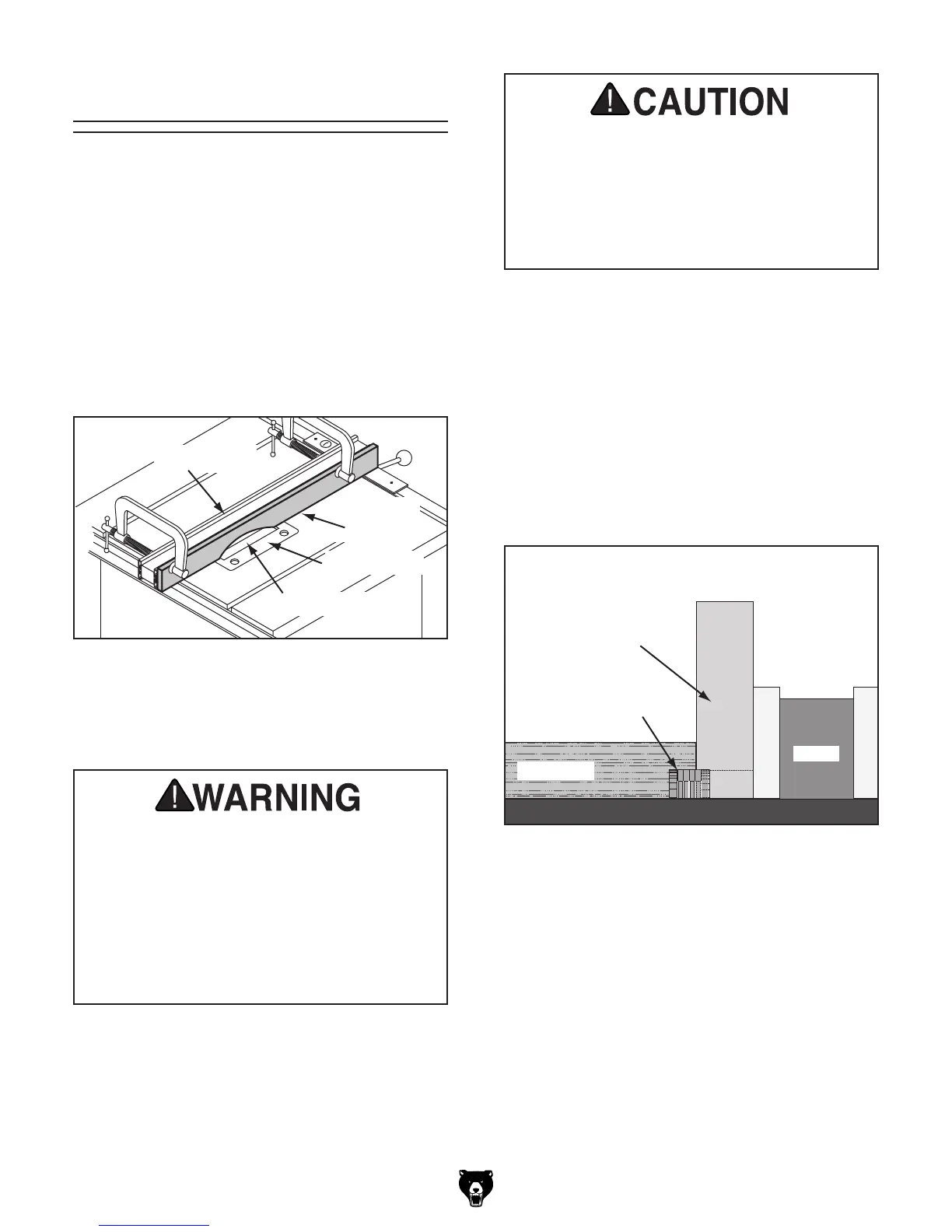 CAUTION

WARNING