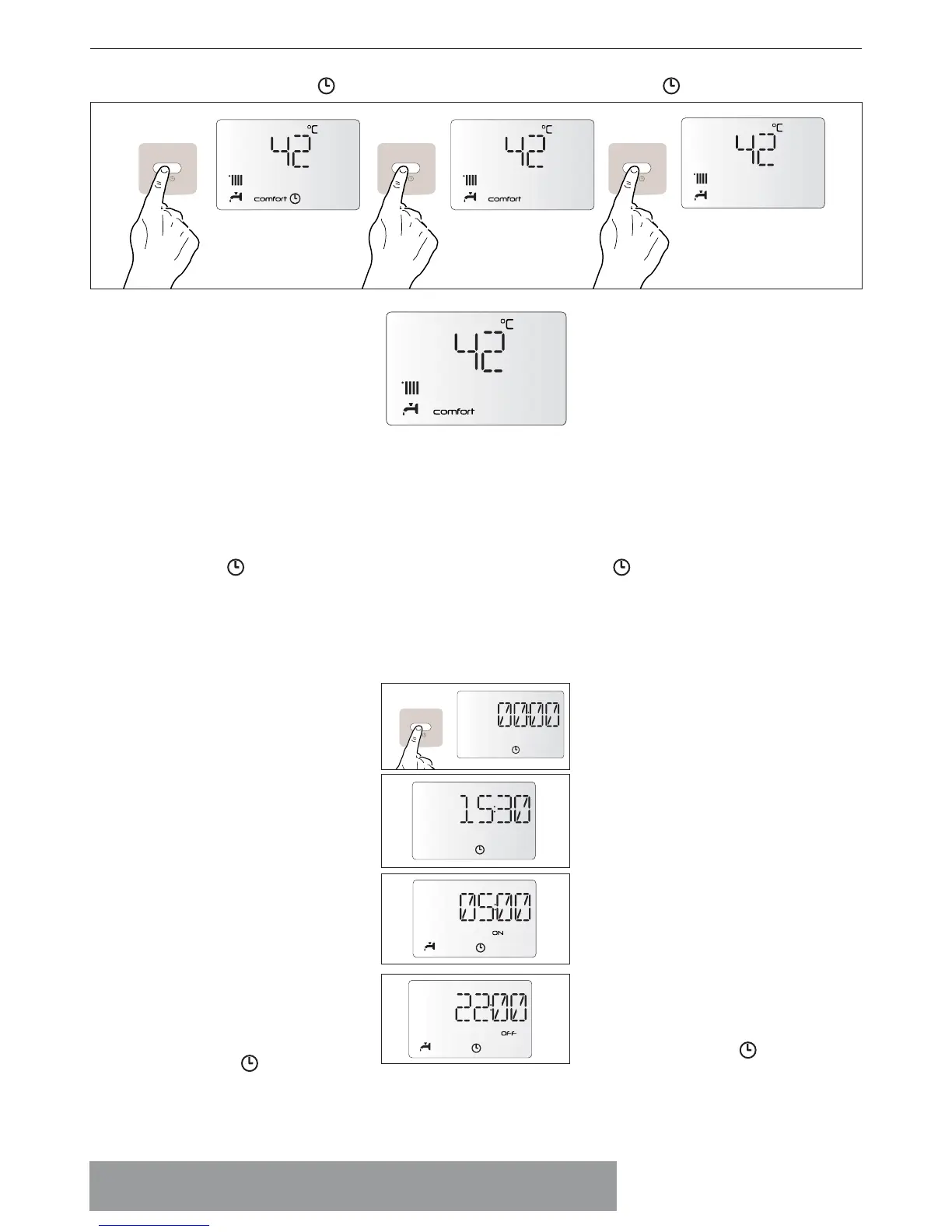 42 °C
comfort

42 °C
comfort

42 °C

42 °C
comfort

00:00

15:30

05:00
ON

22:00
OFF