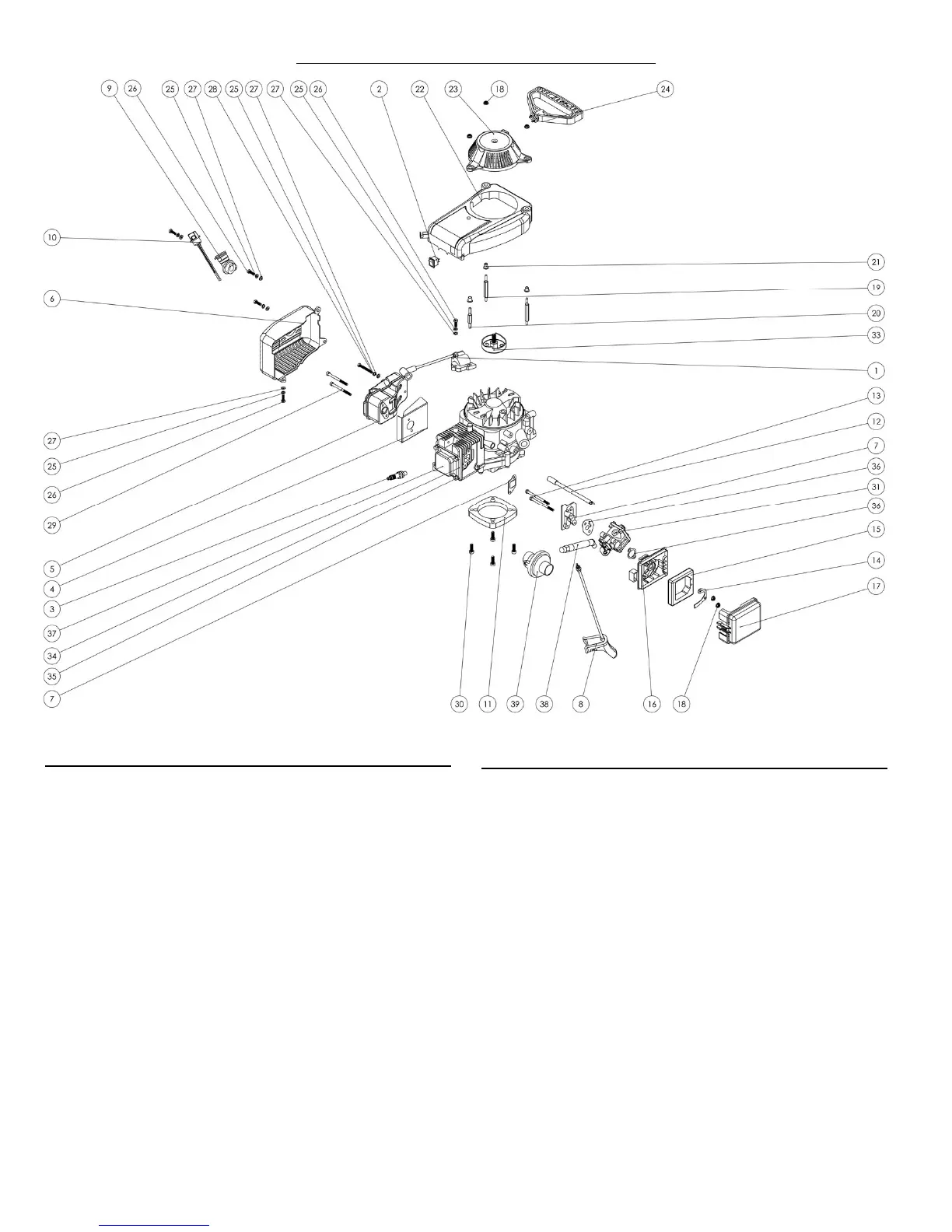 9 26 25 27 28 25 27 27 25 26 2 22 23 18 24

10

6

21

19

20

33

1

13

12

7

36

31

36

15

14

17

27

25

26

29

5

4

3

37

34

35

7

30 11 39 38 8 16 18