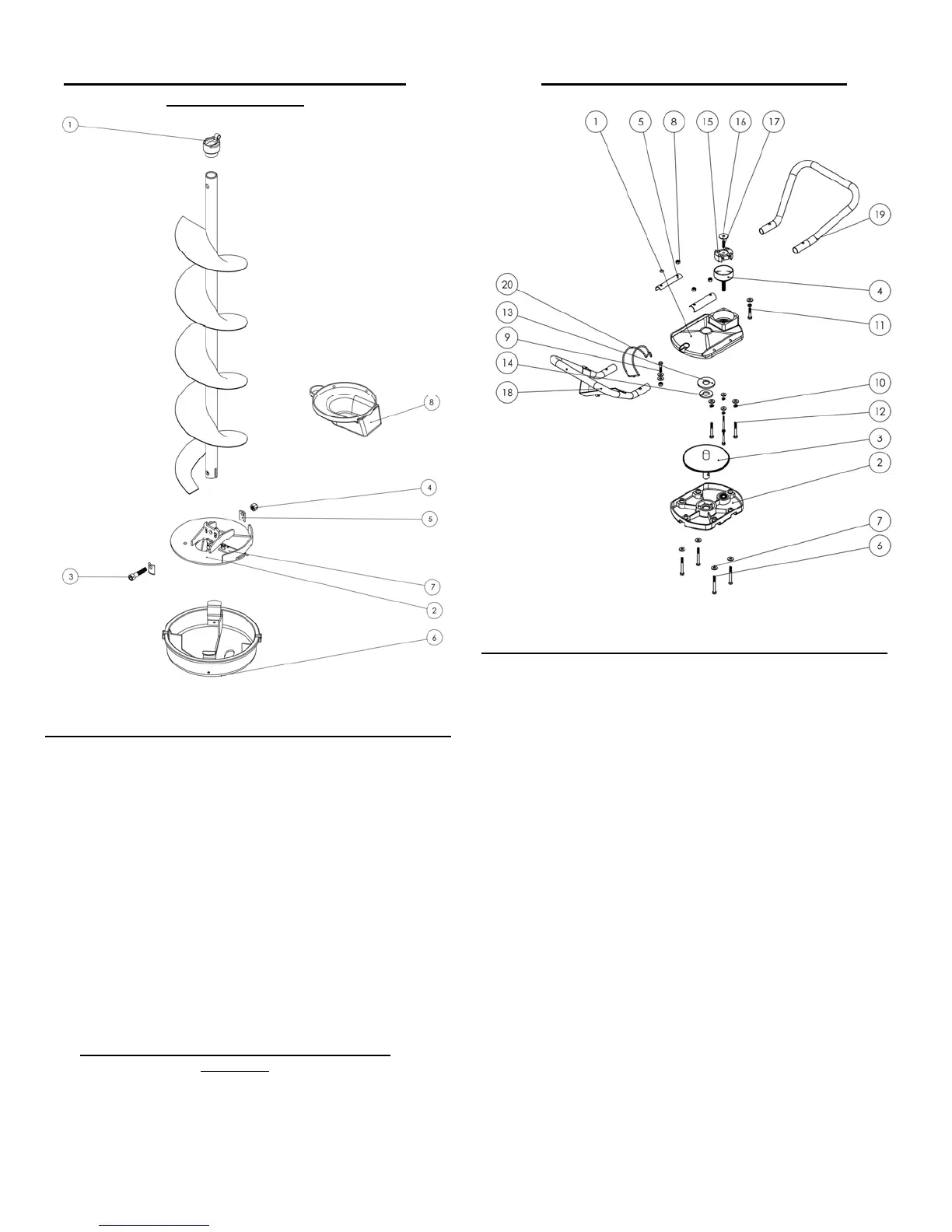 1

8

4

5

3

7

2

6

1 5 8 15 16 17

19

4

11

20

13

9

14

18

10

12

3

2

7

6