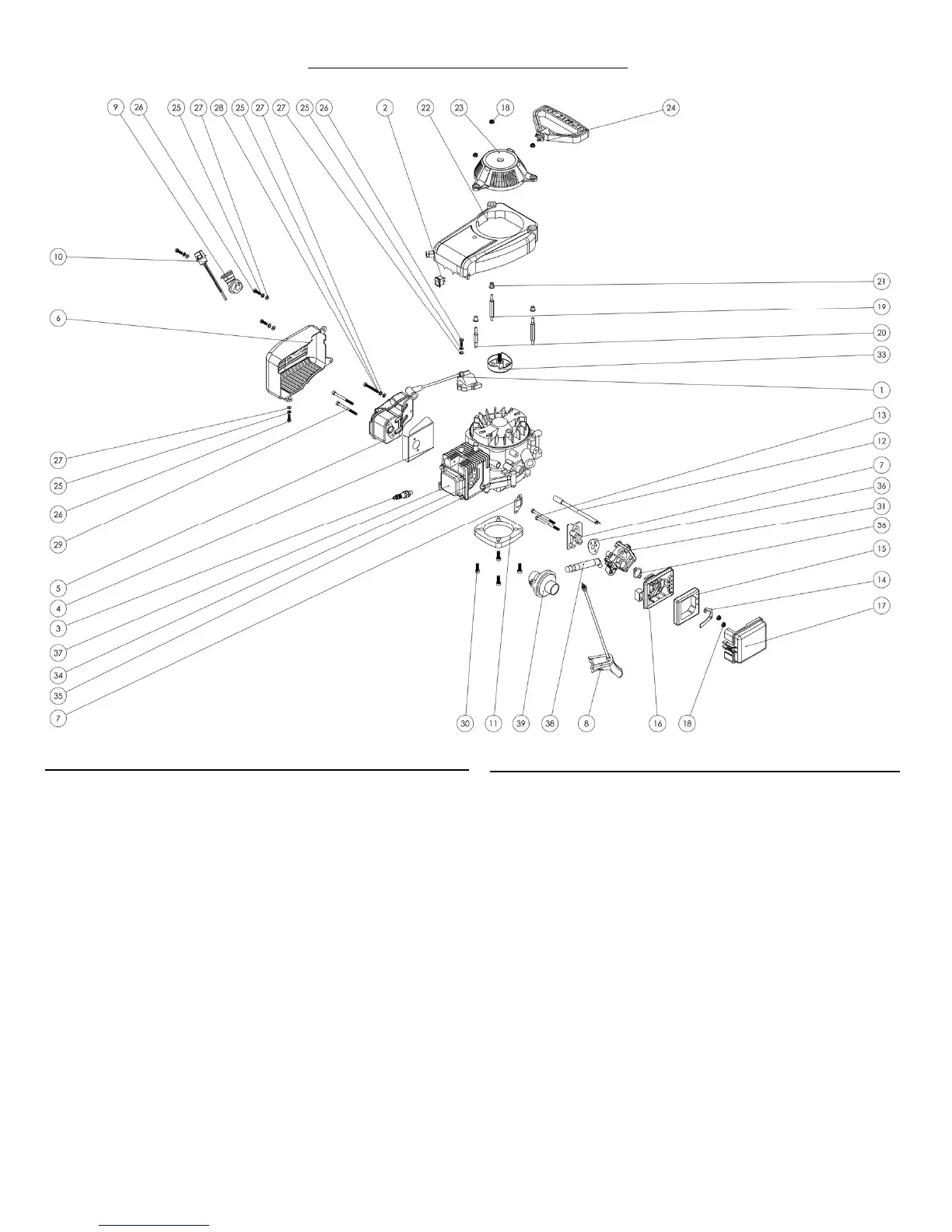 9 26 25 27 28 25 27 27 25 26 2 22 23 18 24

10

6

21

19

20

33

1

13

12

7

36

31

36

15

14

17

27

25

26

29

5

4

3

37

34

35

7

30 11 39 38 8 16 18