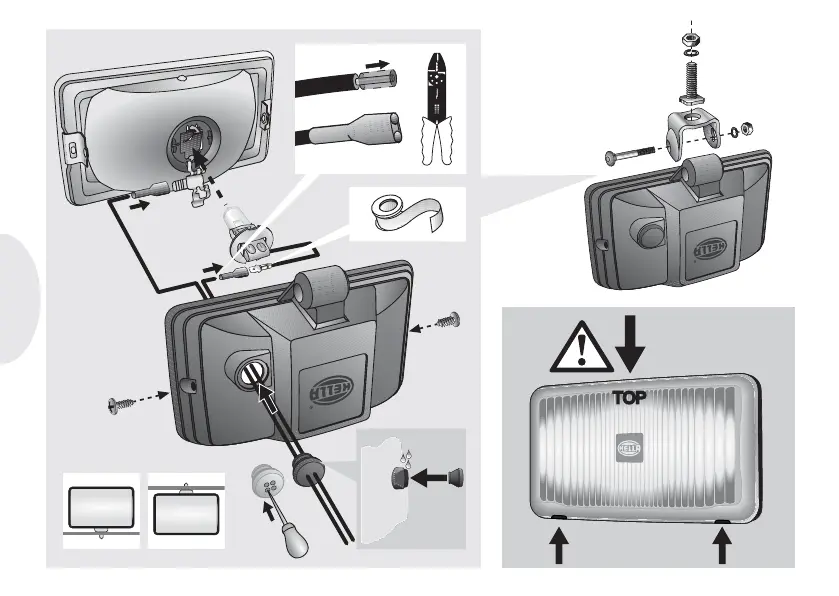 HELLA

HELLA

TOP

HELLA