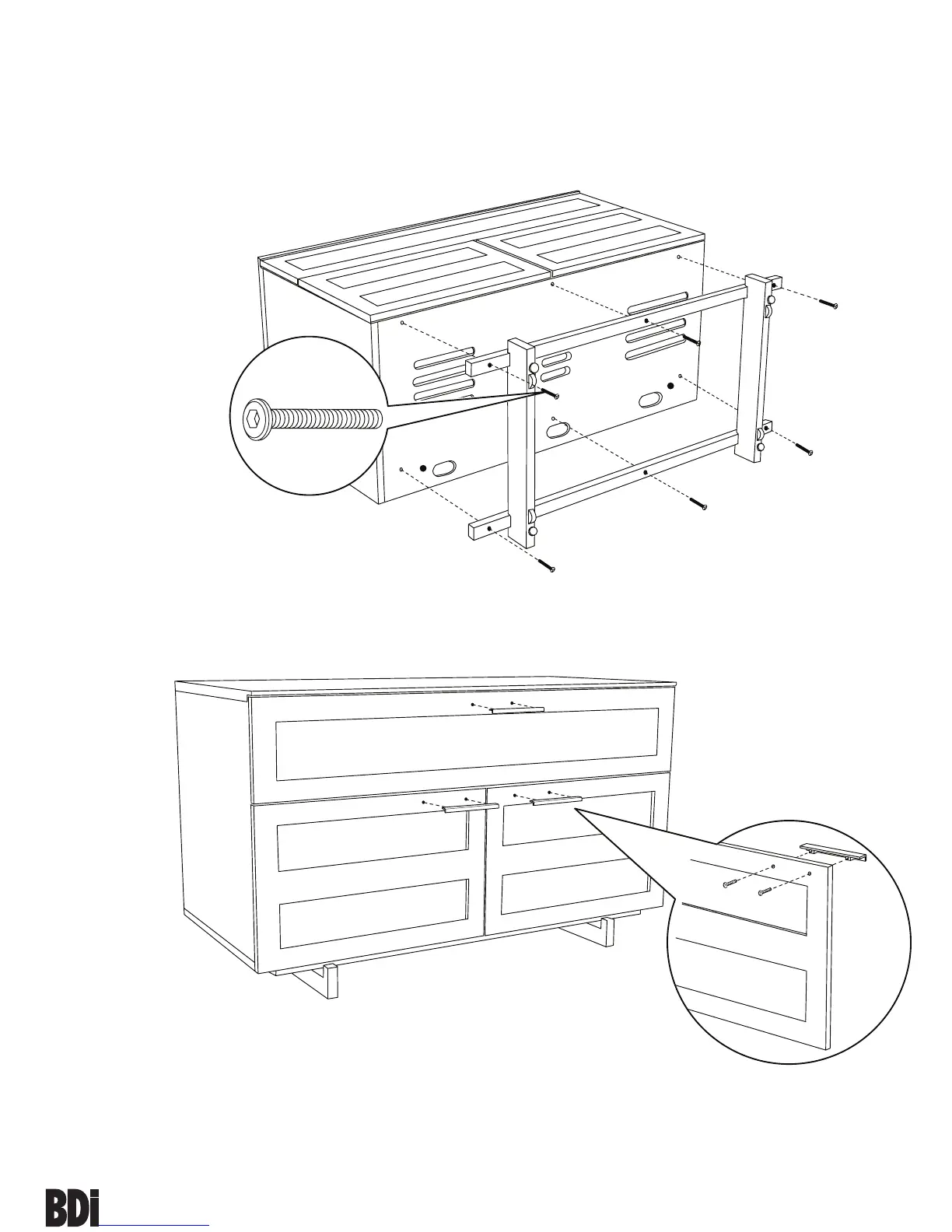 BDi