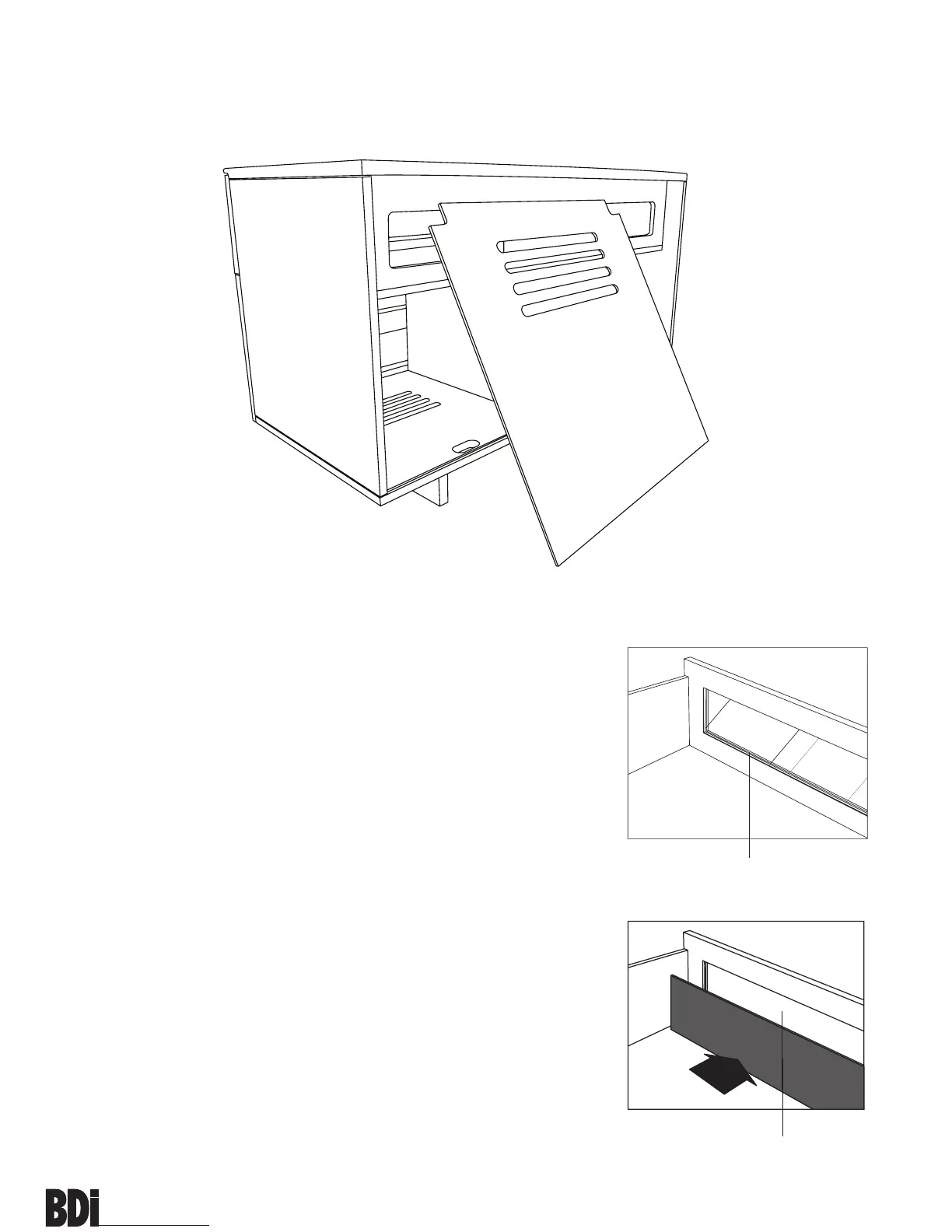 BDi