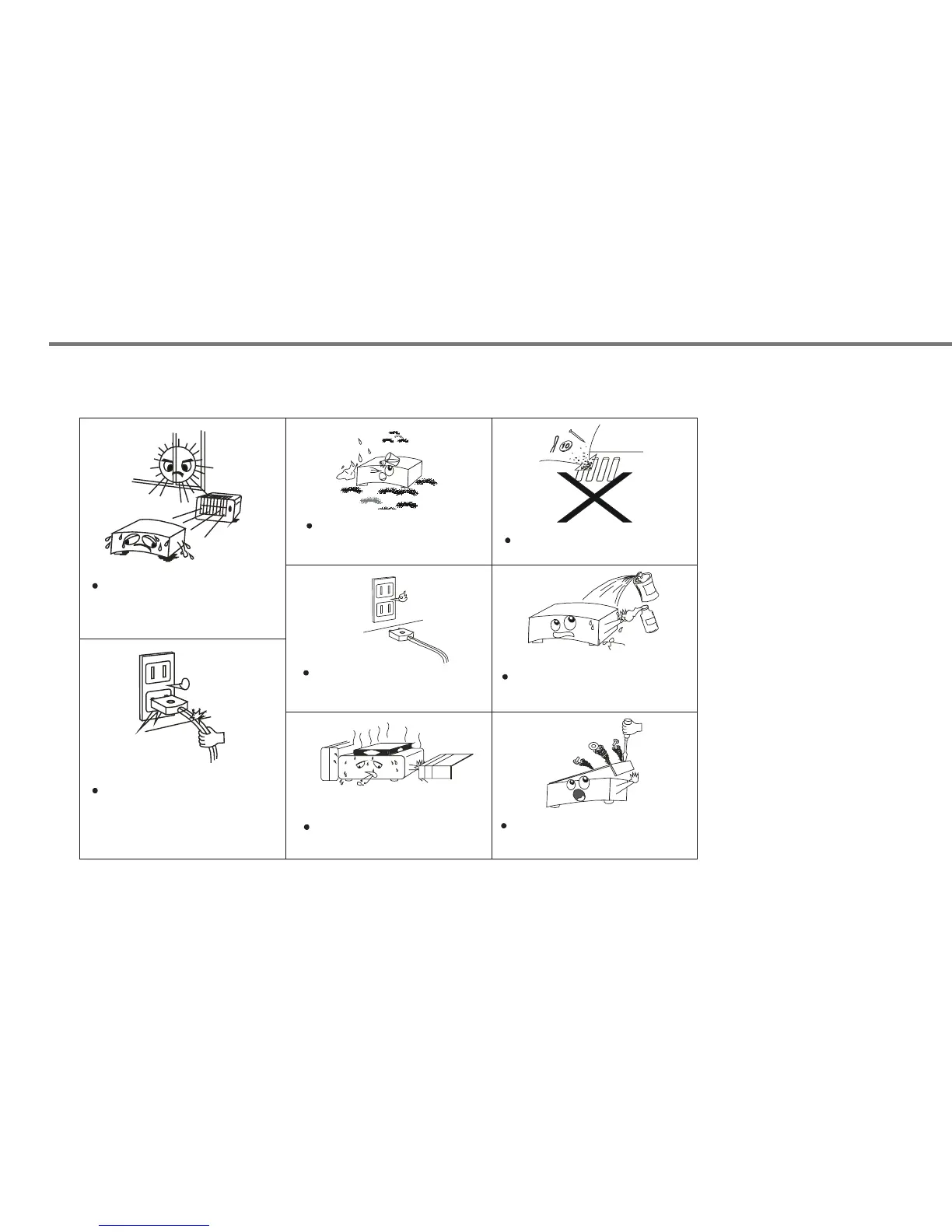 10