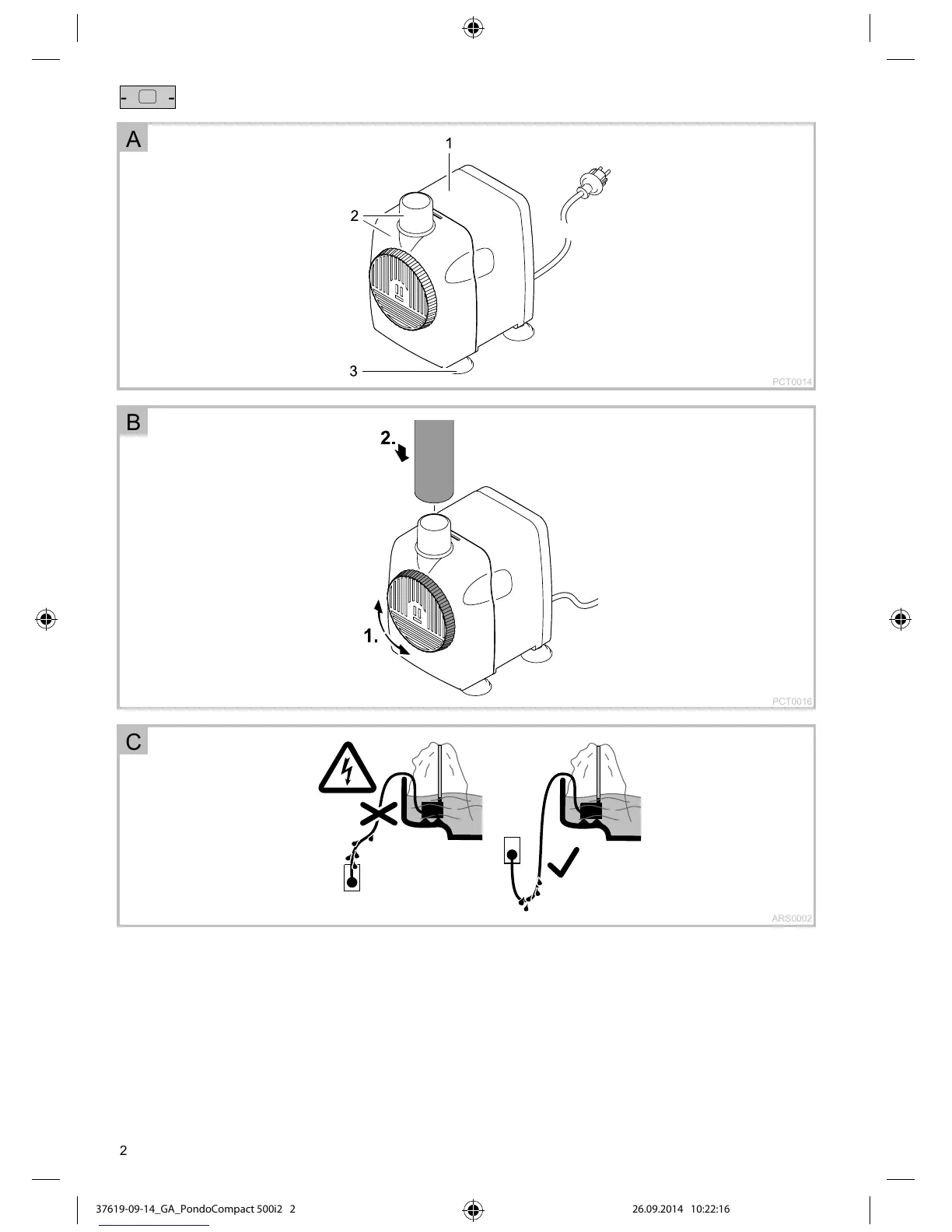 - -

A

1

2

3

PCT0014

B

2.

1.

PCT0016

C

ARS0002

2

37619-09-14_GA_PondoCompact 500i2 2

26.09.2014 10:22:16