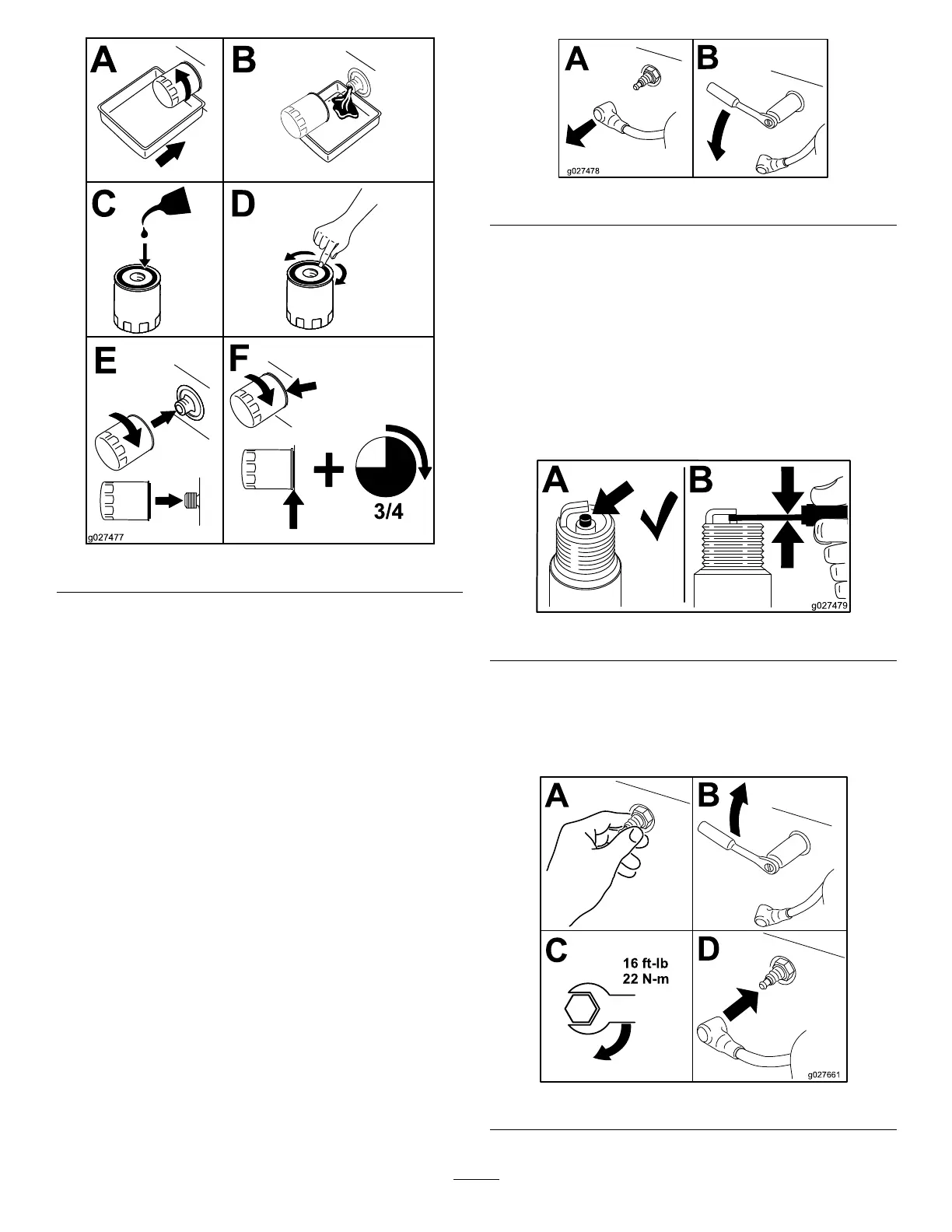 A
B
C
D
E
F
3/4
g027477

A
B
g027478

A
B
g027479

A
B
C
16 ft-lb
22 N-m
D
g027661