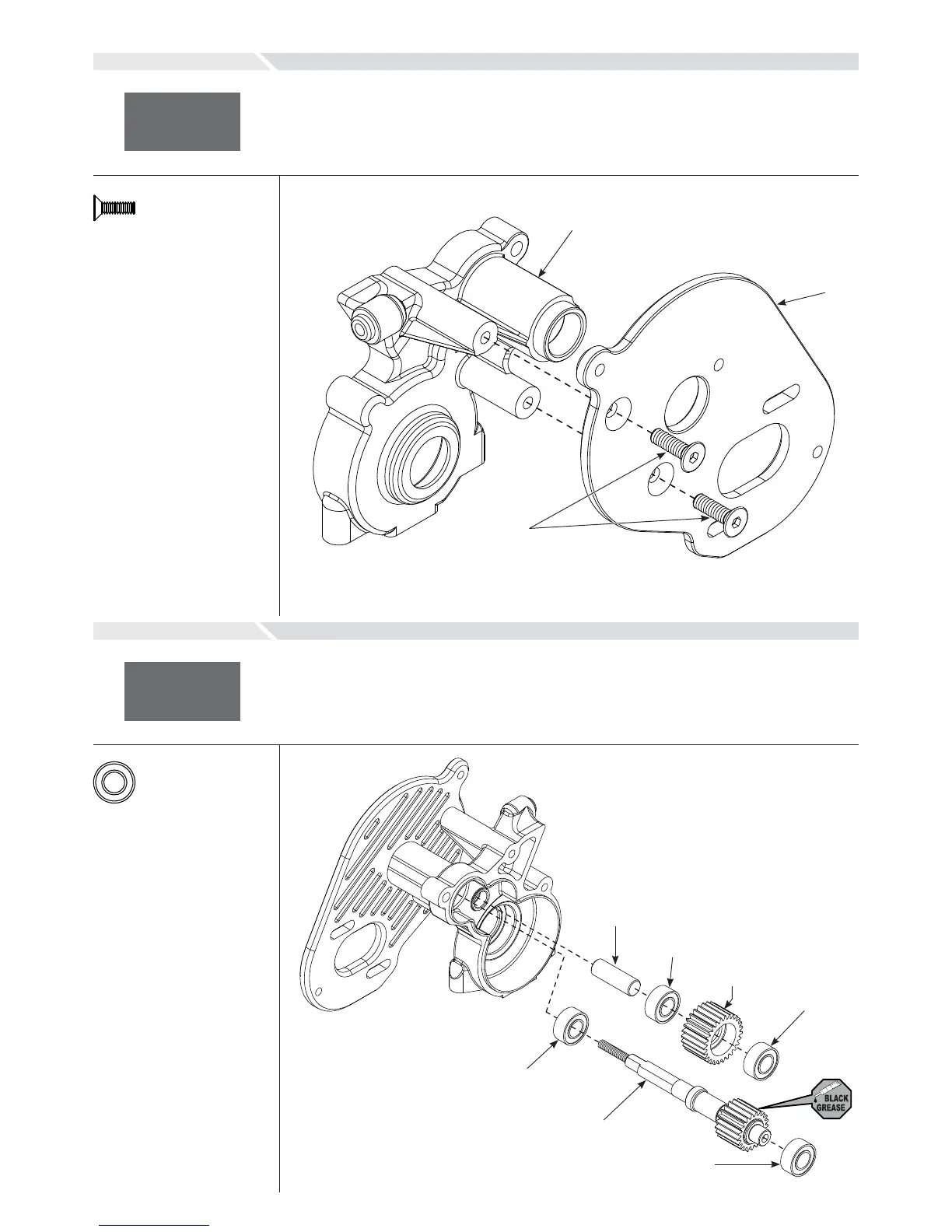 BLACK GREASE