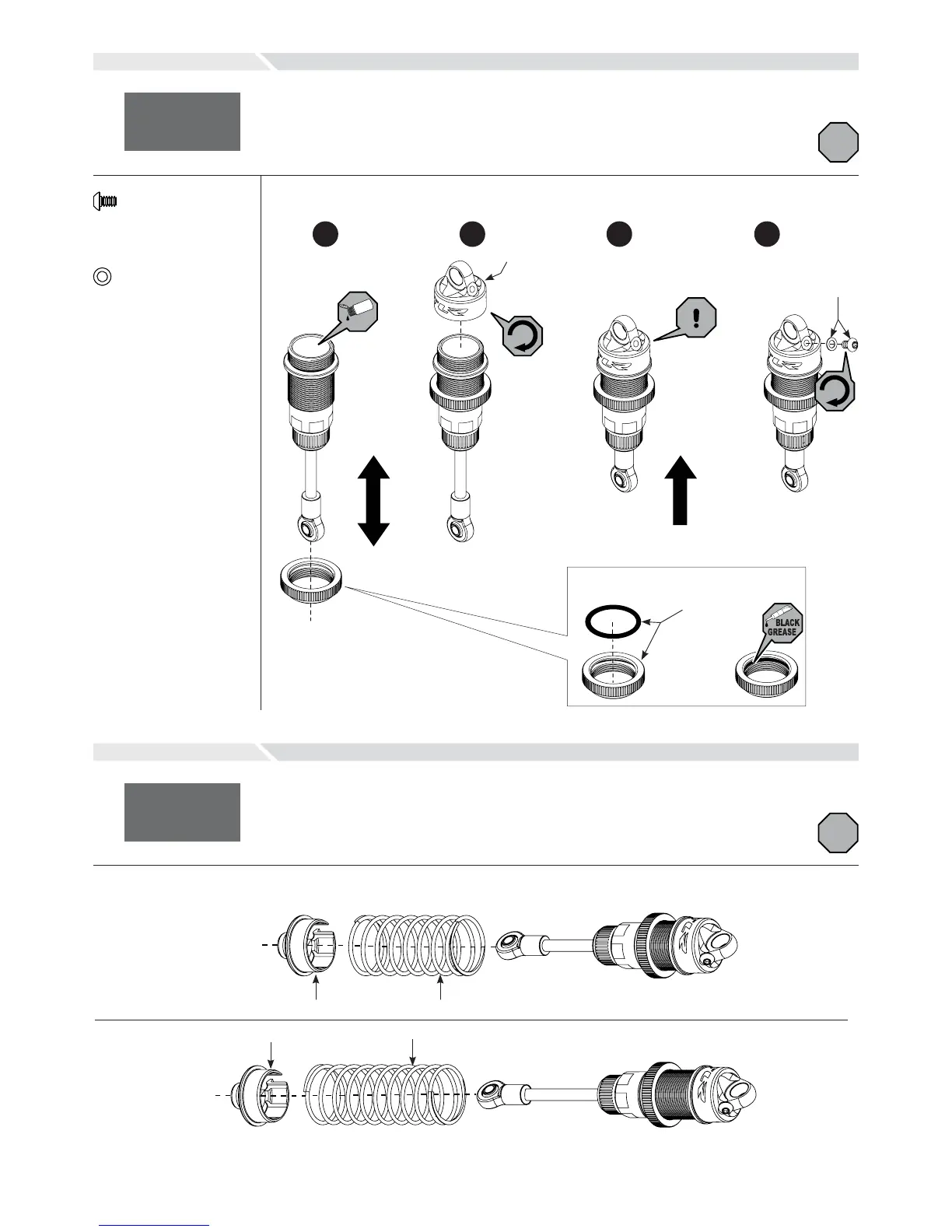 BLACK GREASE