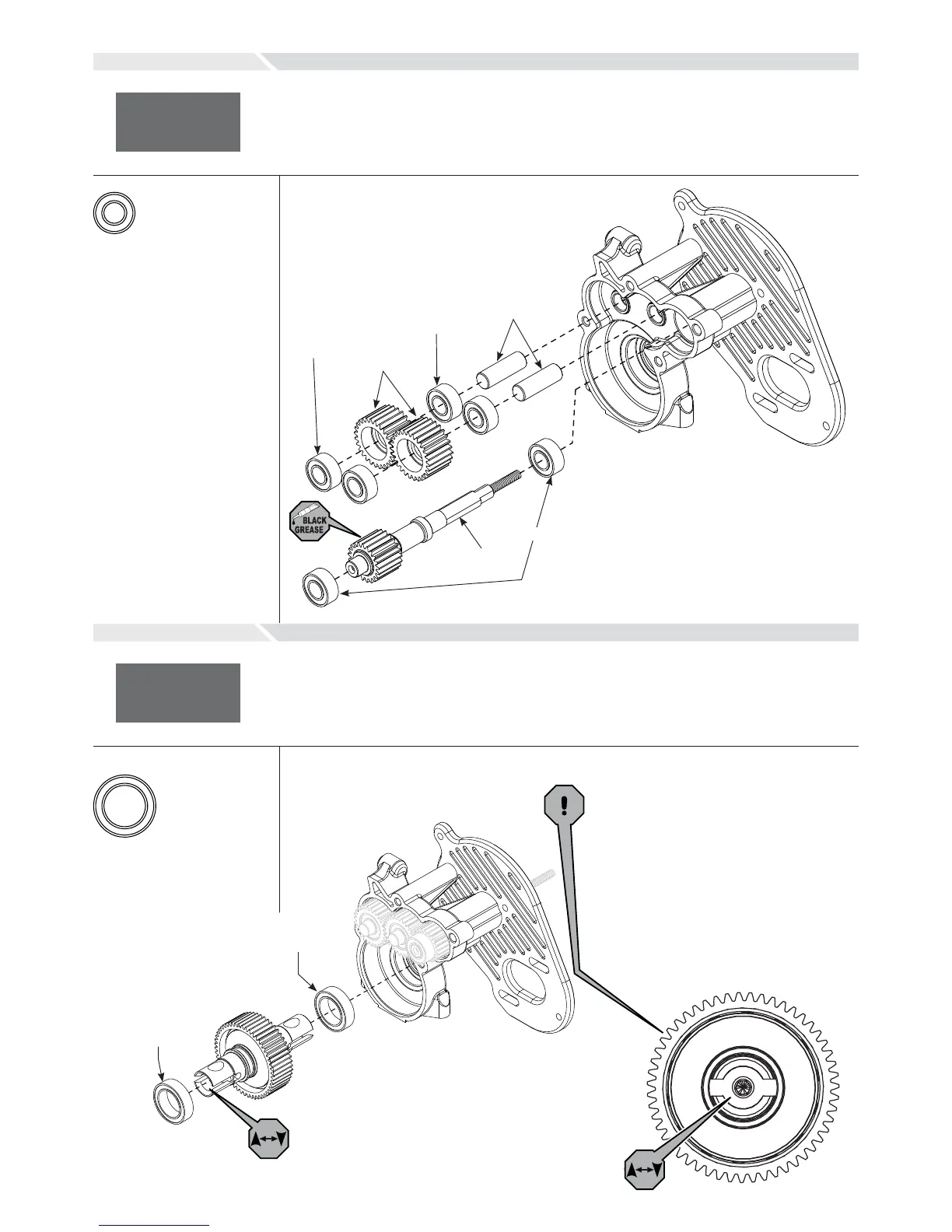 BLACK GREASE