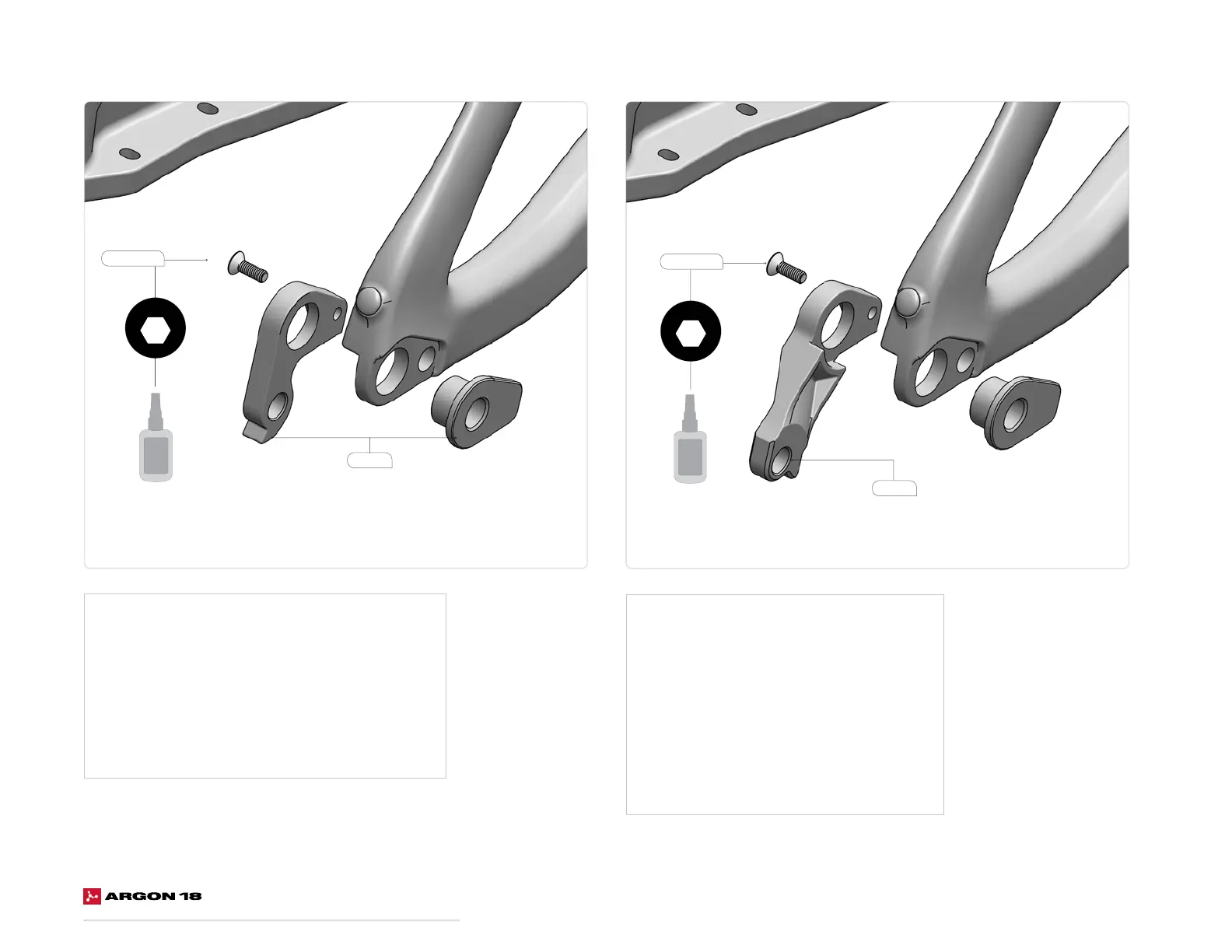 ARGON 18