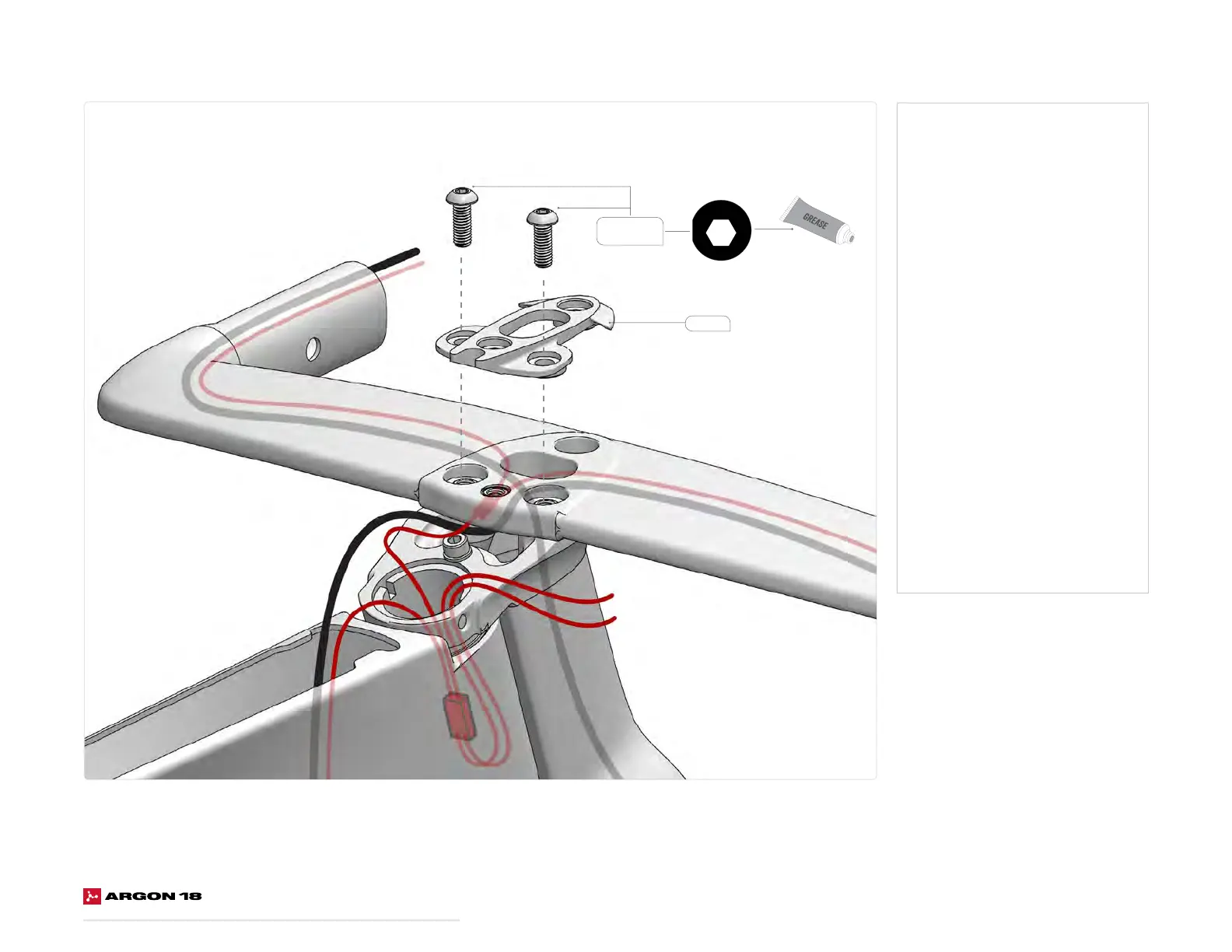 GREASE

ARGON 18