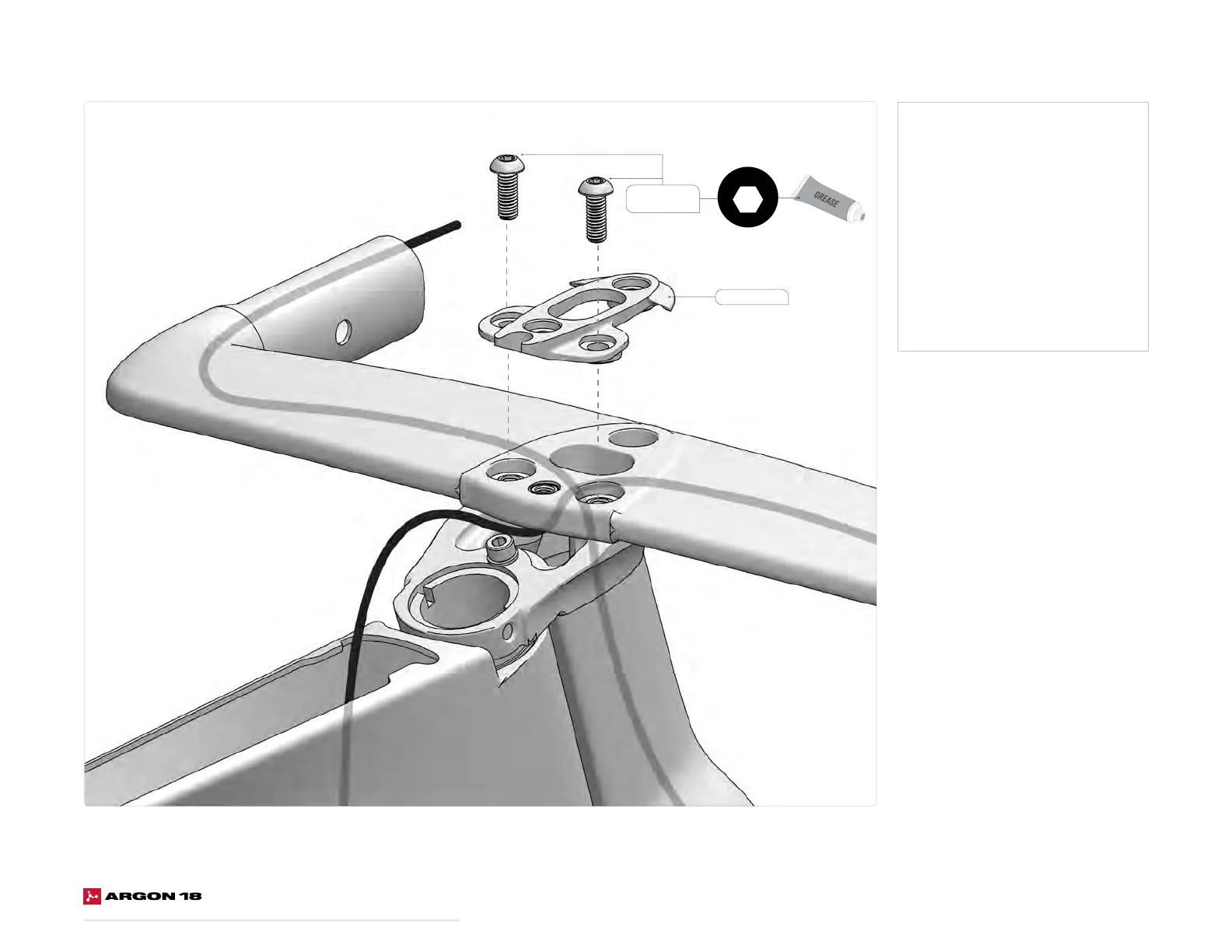 GREASE

ARGON 18