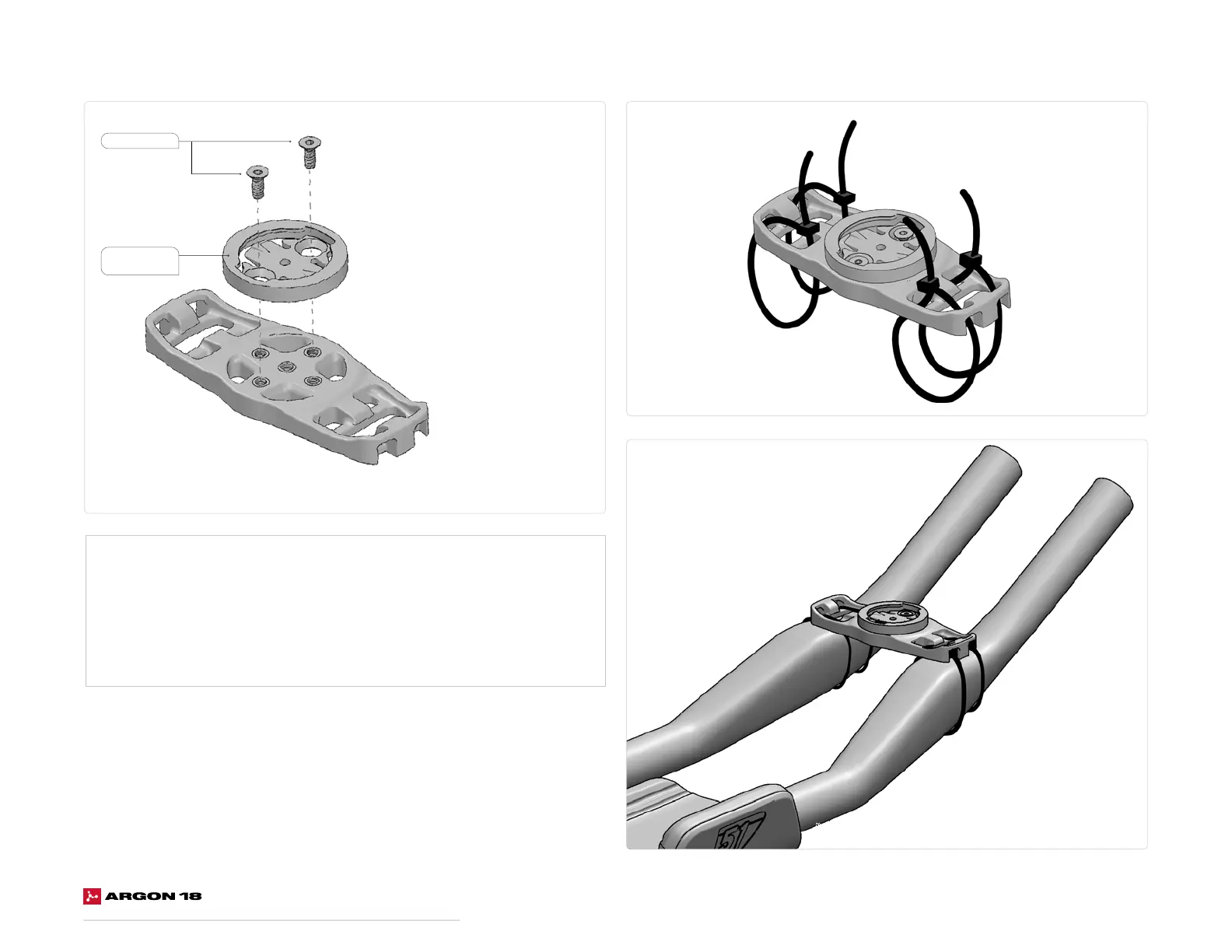 ARGON 18