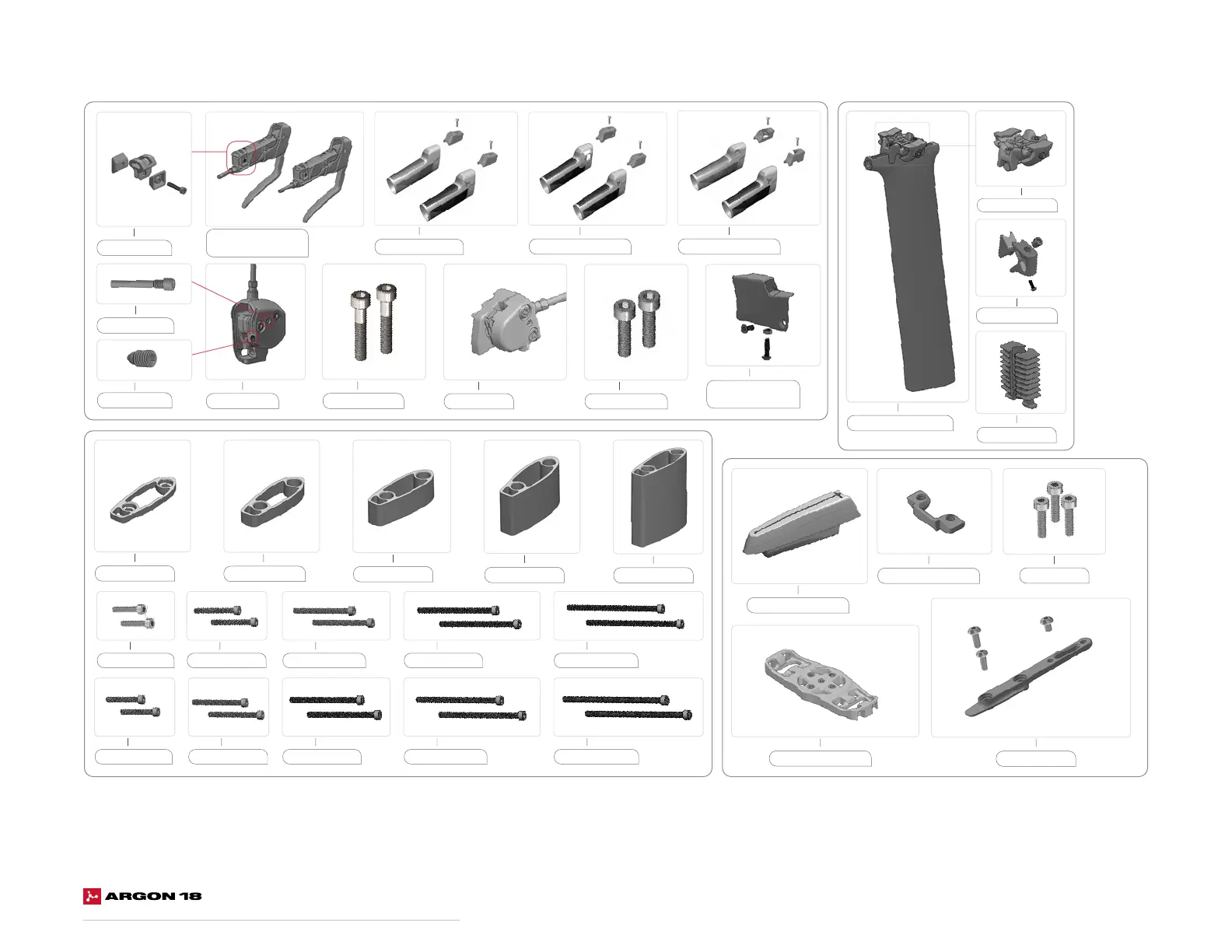 ARGON 18