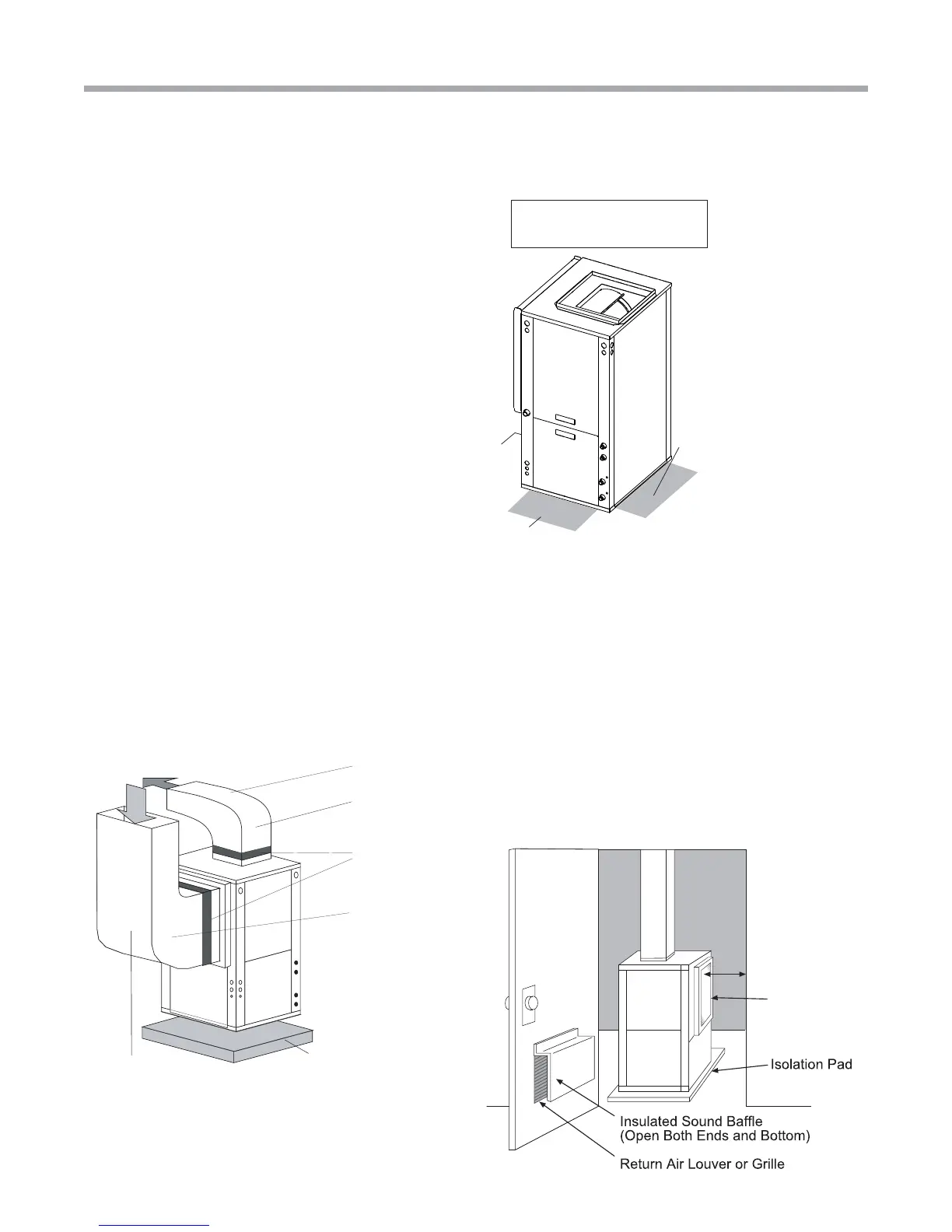 Isolation Pad

Insulated Sound Baffle
(Open Both Ends and Bottom)

Return Air Louver or Grille