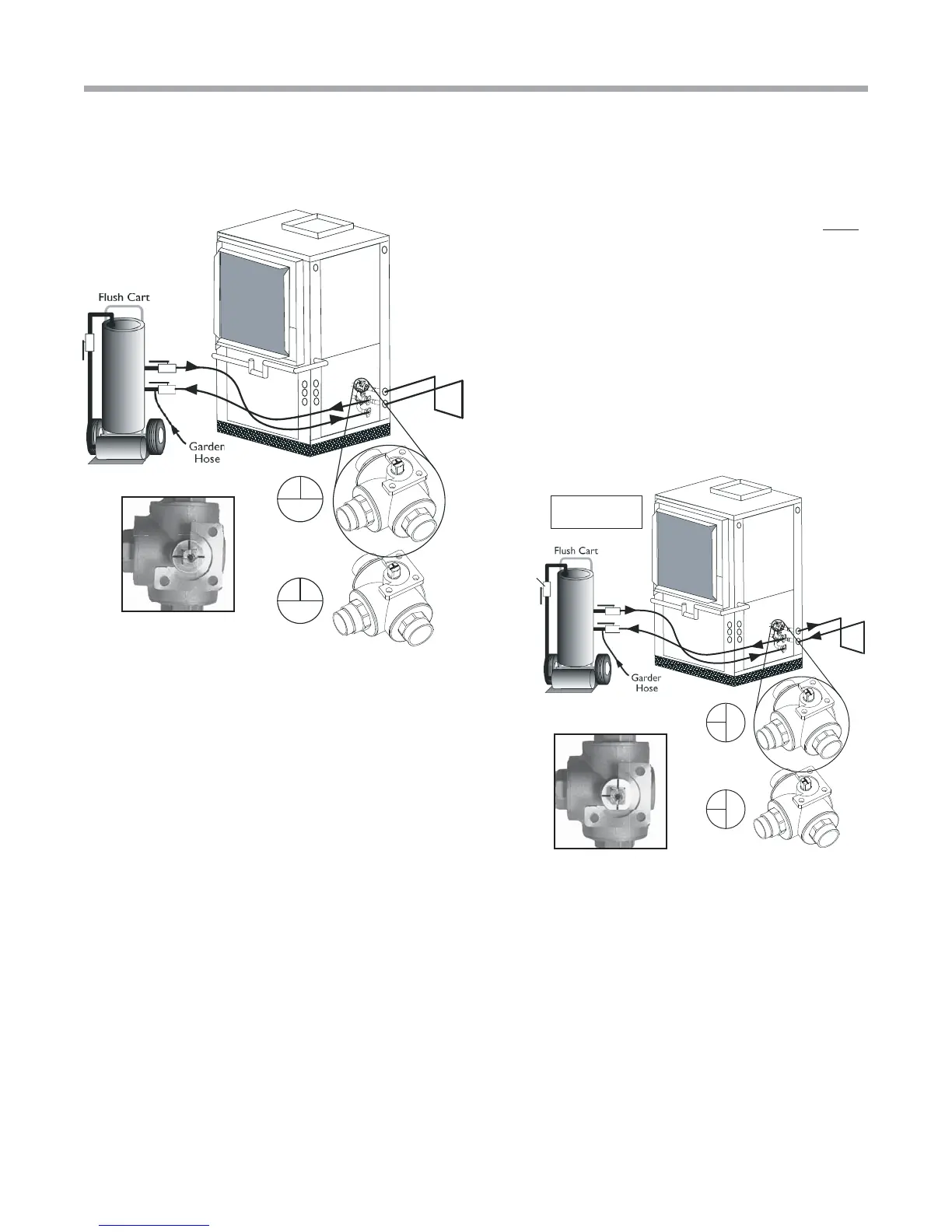 Flush Cart

Garden Hose

Flush Cart

Garden Hose