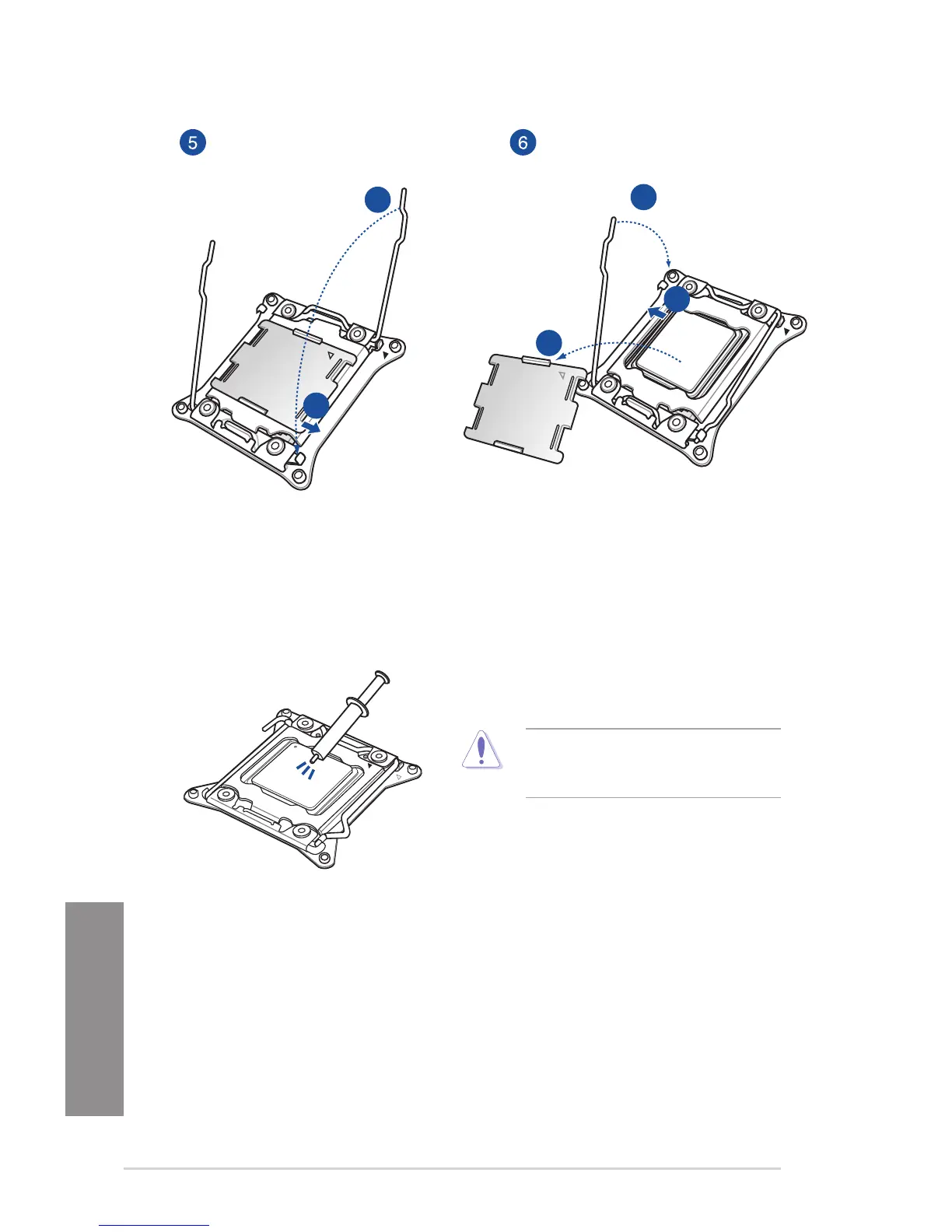 5

6