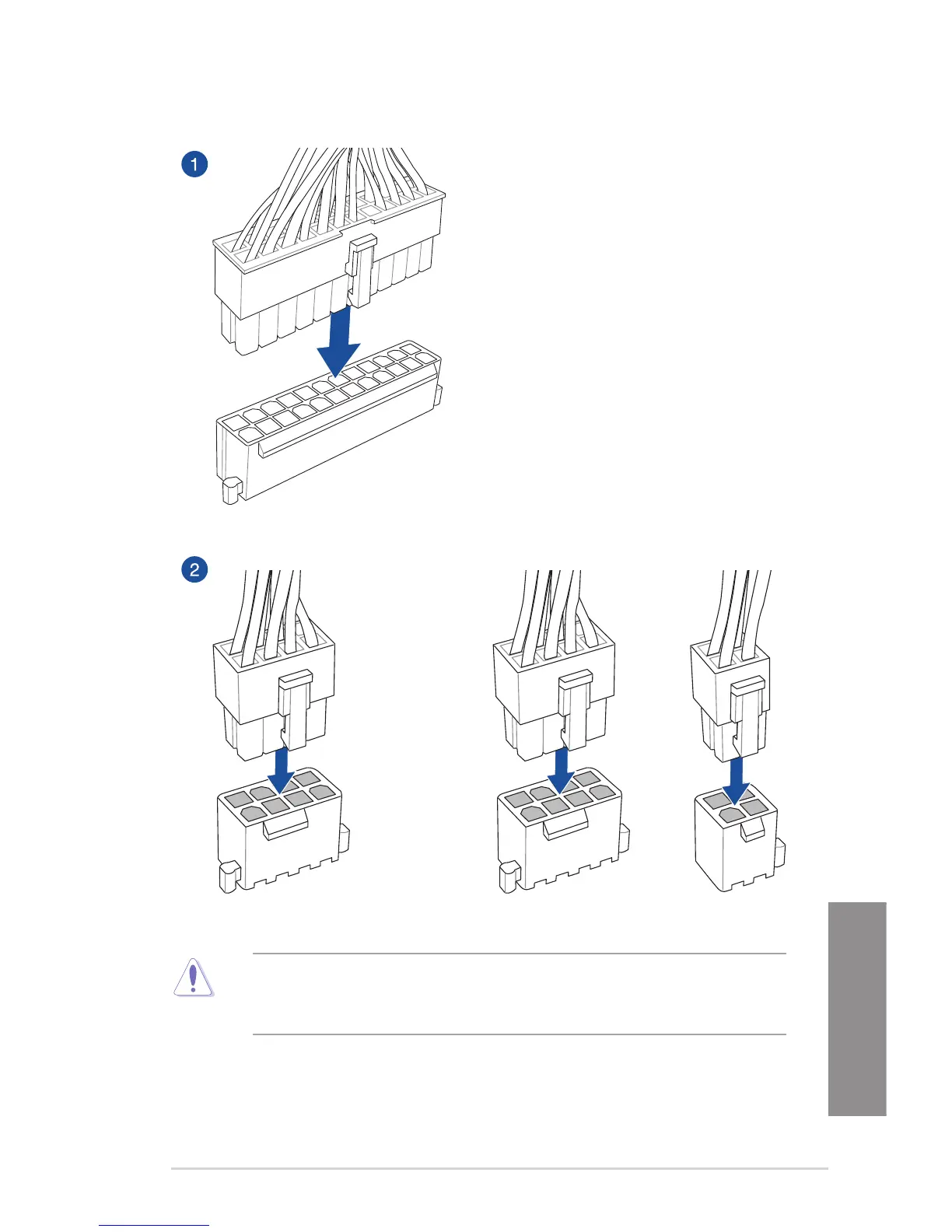 1

2