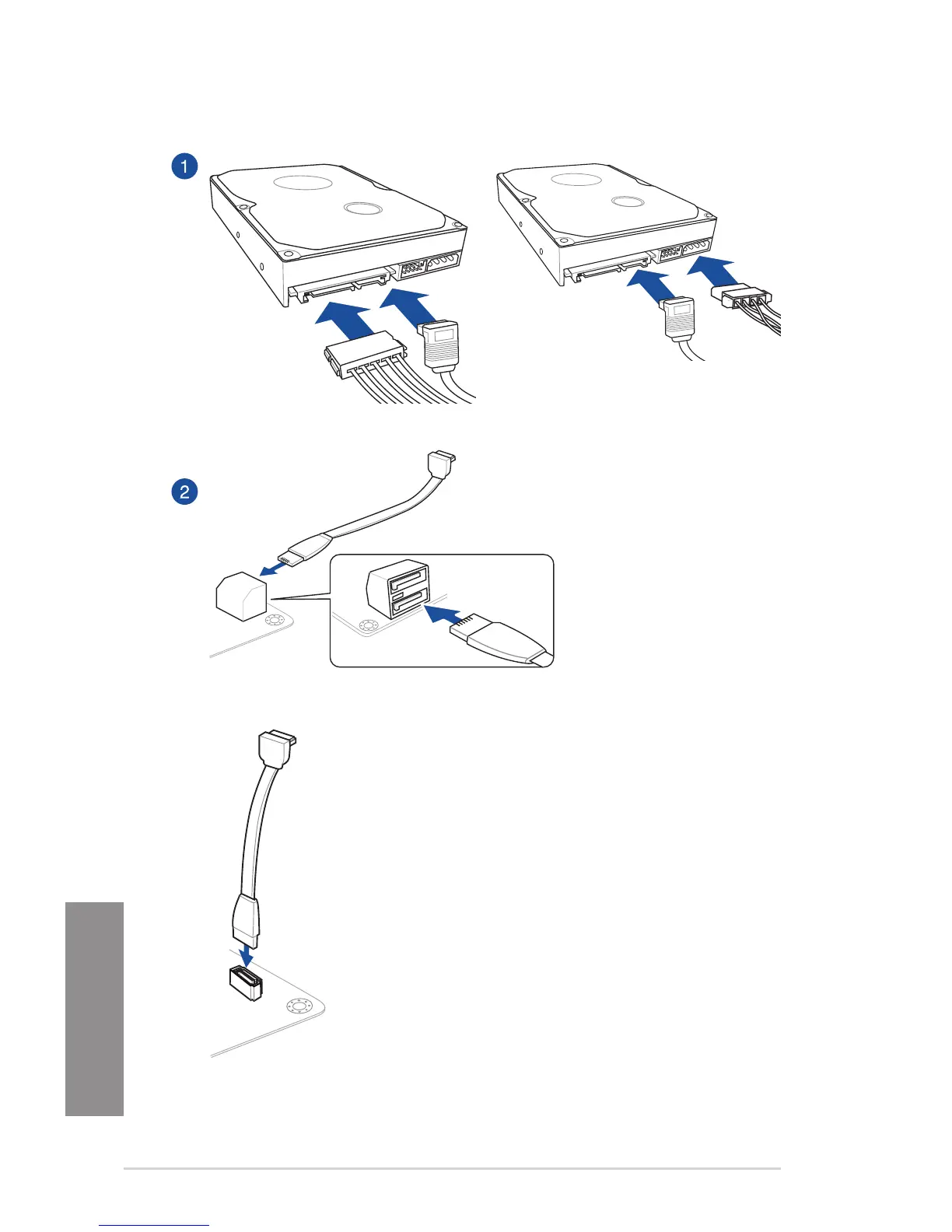 1

2