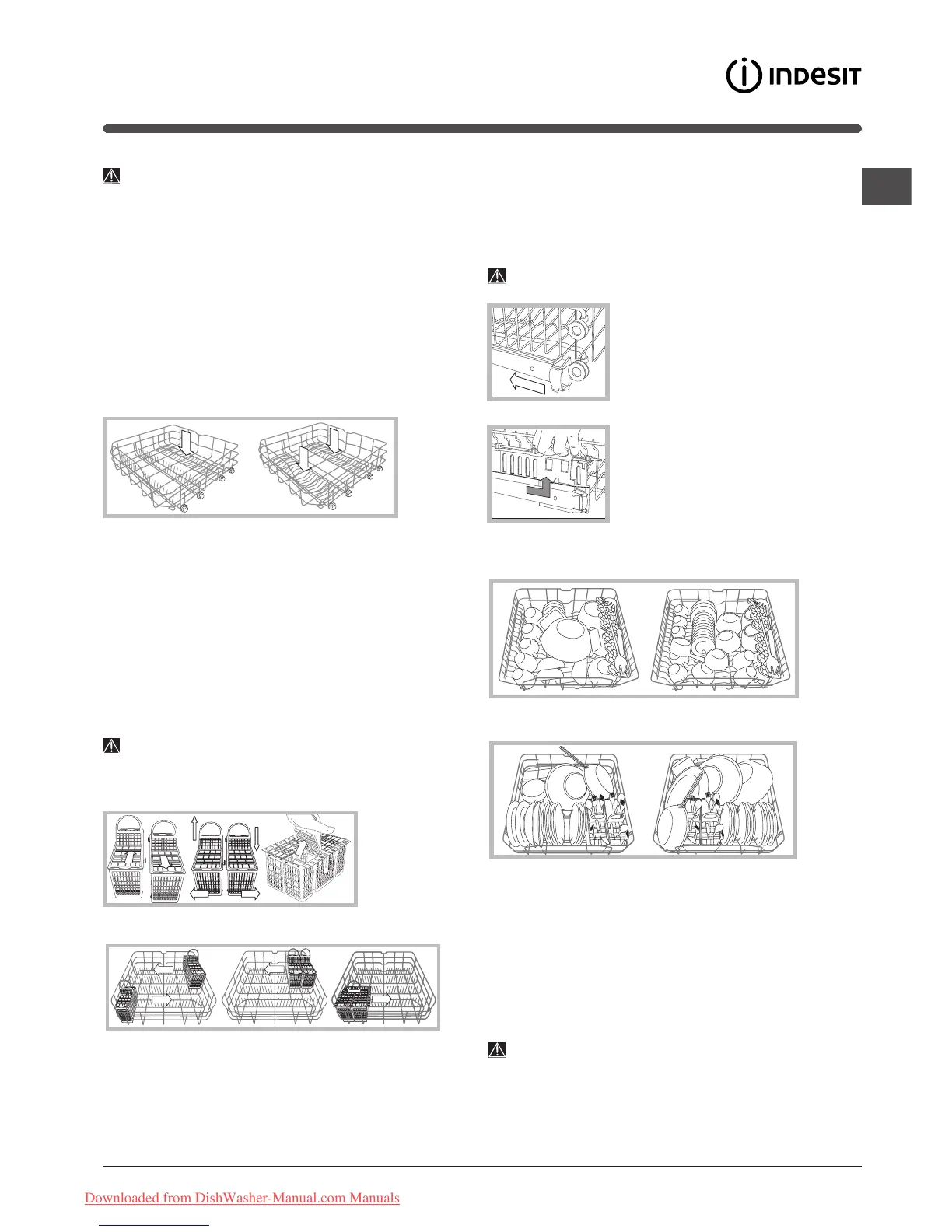 INDESIT

Downloaded from DishWasher-Manual.com Manuals