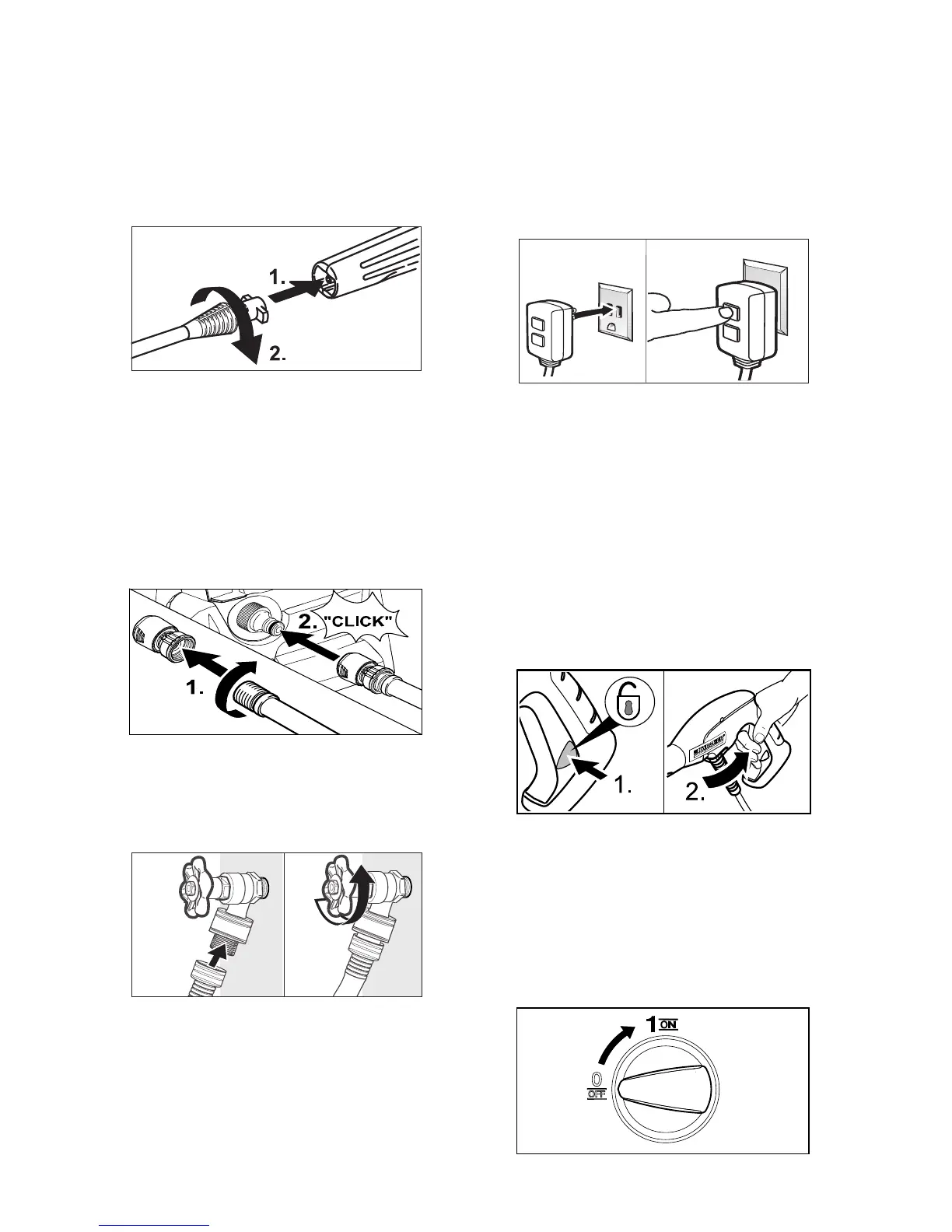 1.

2.

2. "CLICK"

1.

1.

2.

1 ON

0 OFF