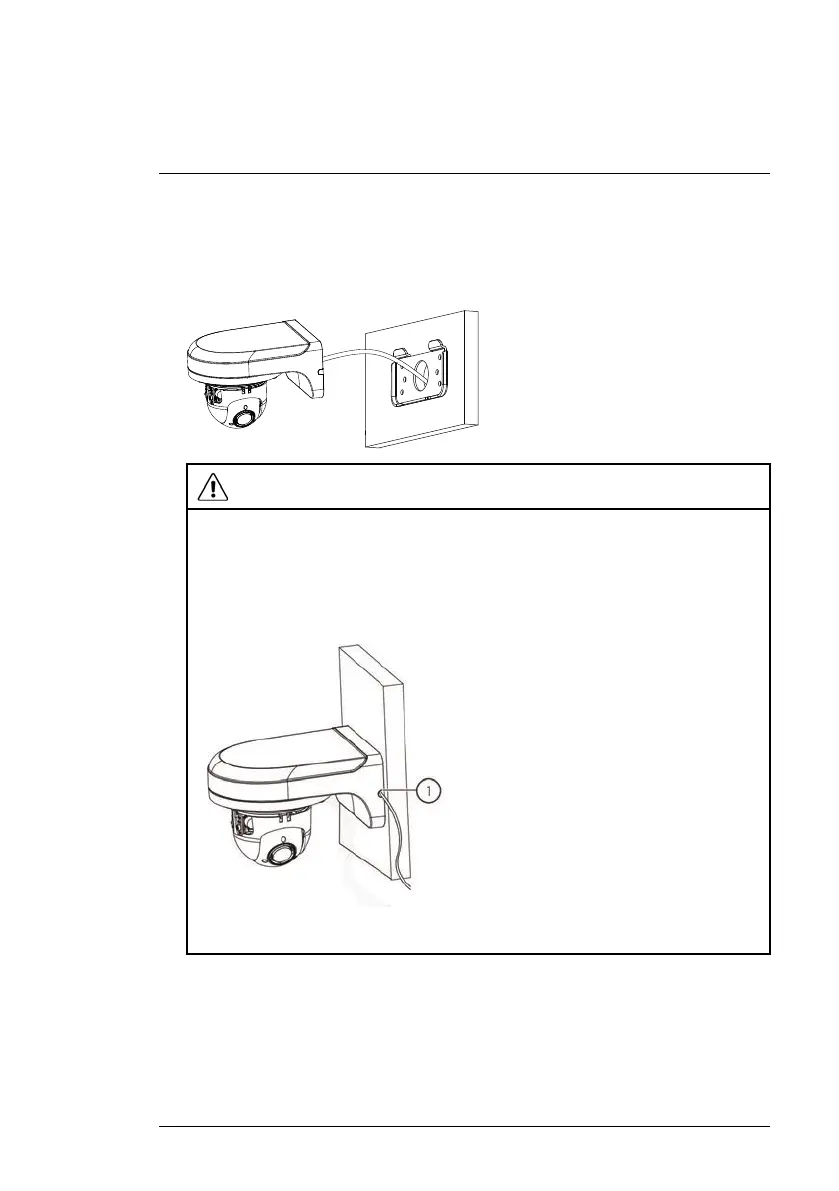 1