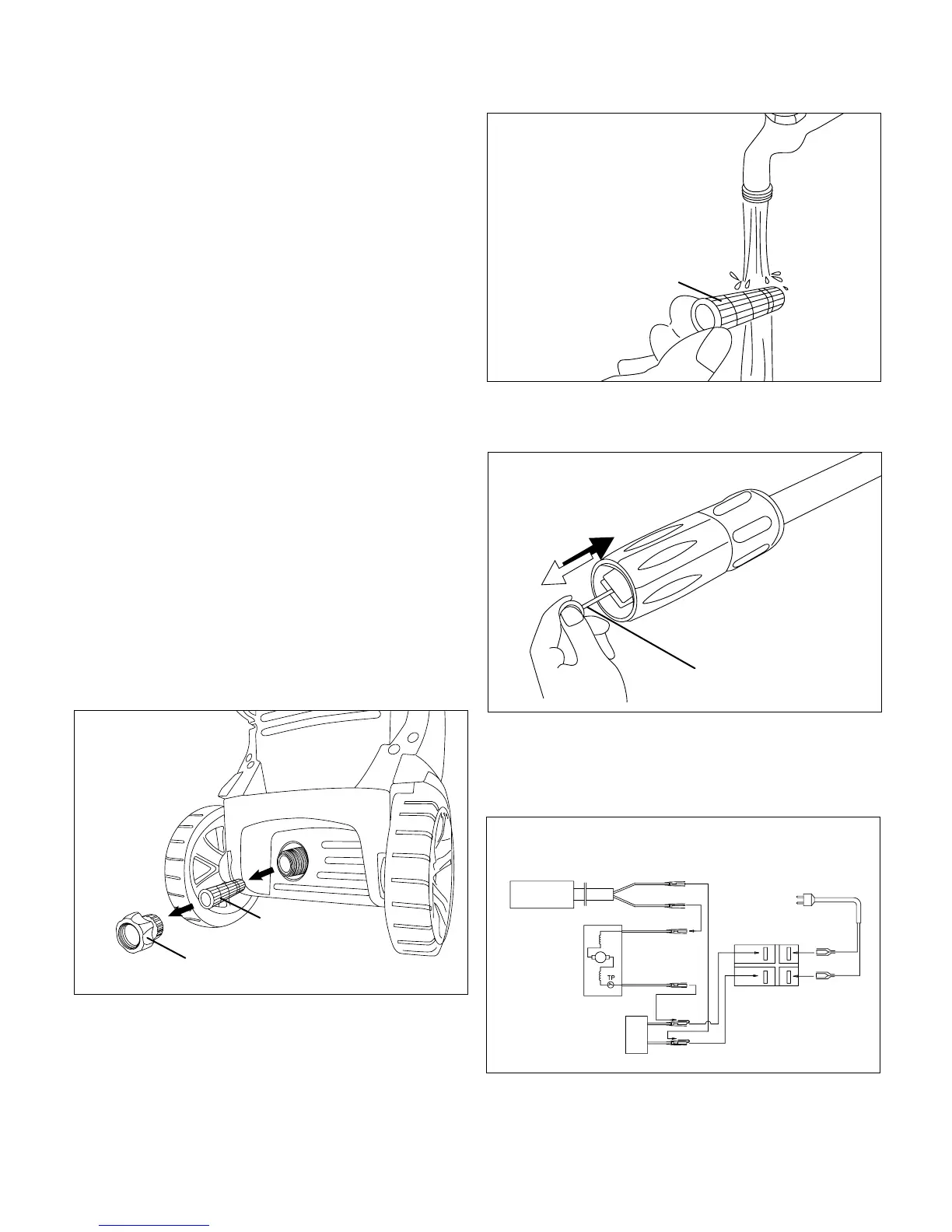 TP