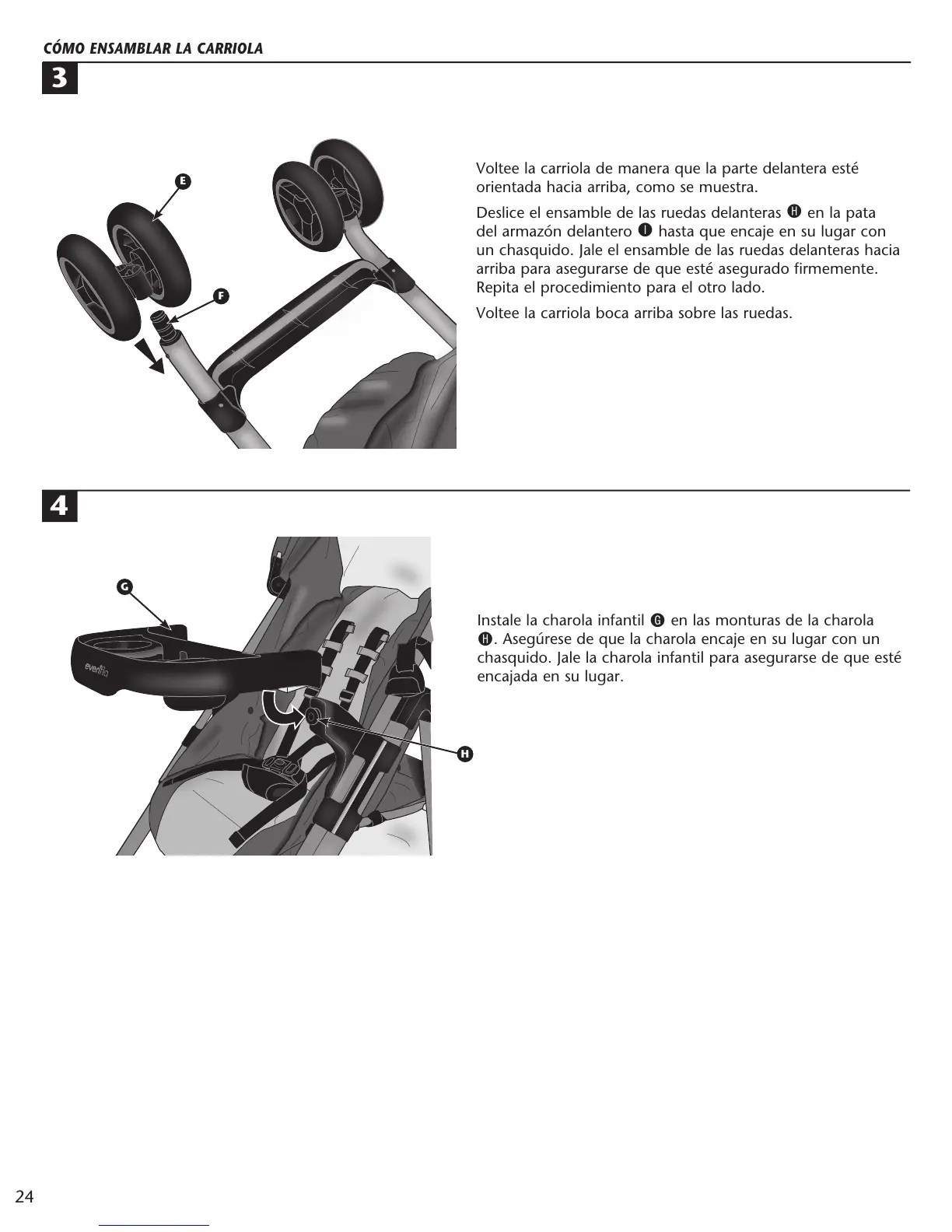 CÓMO ENSAMBLAR LA CARRIOLA

3

E

F

Voltee la carriola de manera que la parte delantera esté orientada hacia arriba, como se muestra.

Deslice el ensamble de las ruedas delanteras H en la pata del armazón delantero I hasta que encaje en su lugar con un chasquido. Jale el ensamble de las ruedas delanteras hacia arriba para asegurarse de que esté asegurado firmemente. Repita el procedimiento para el otro lado.

Voltee la carriola boca arriba sobre las ruedas.

4

G

evenflo

H

Instale la charola infantil G en las monturas de la charola H. Asegúrese de que la charola encaje en su lugar con un chasquido. Jale la charola infantil para asegurarse de que esté encajada en su lugar.

24