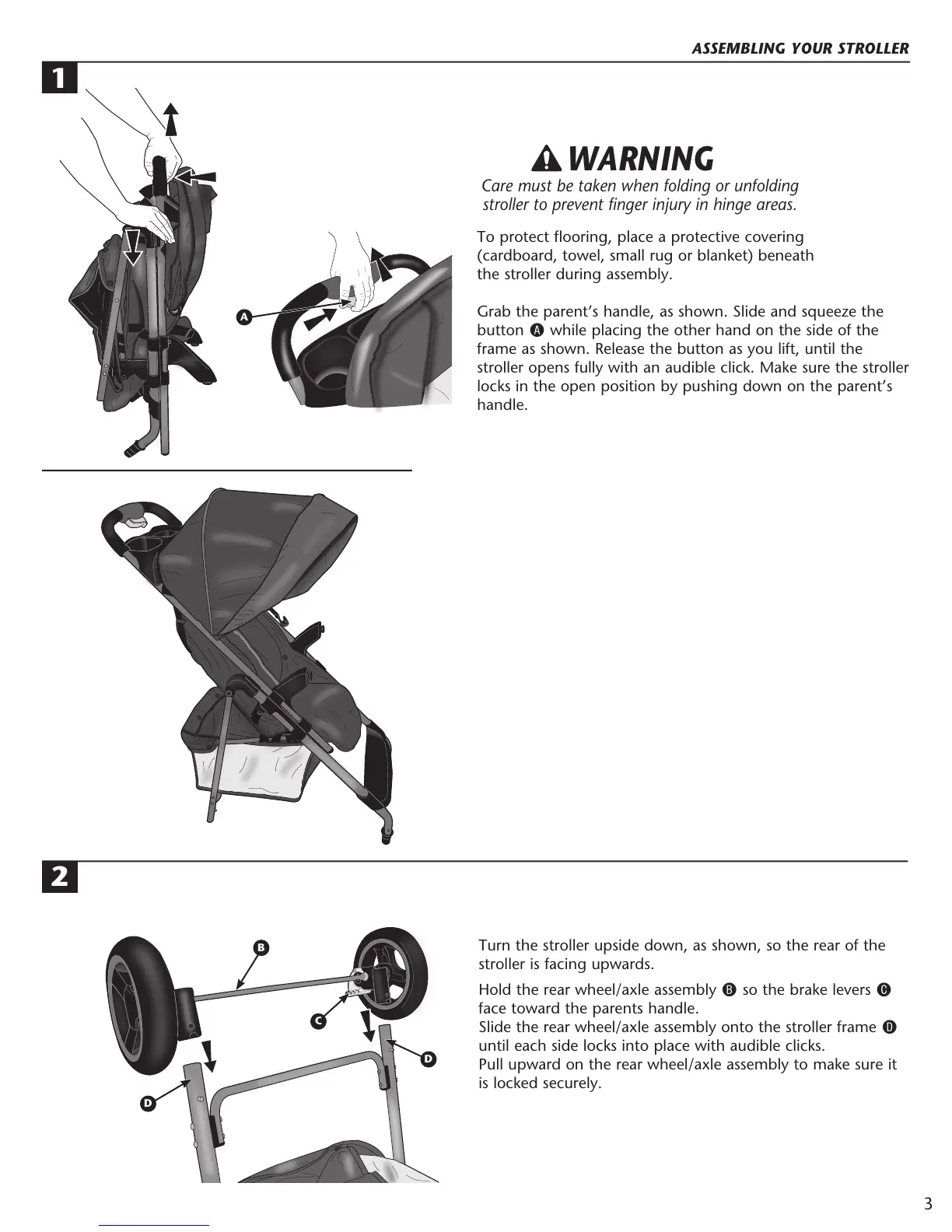 ASSEMBLING YOUR STROLLER

1

A

WARNING
Care must be taken when folding or unfolding stroller to prevent finger injury in hinge areas.

To protect flooring, place a protective covering (cardboard, towel, small rug or blanket) beneath the stroller during assembly.

Grab the parent's handle, as shown. Slide and squeeze the button A while placing the other hand on the side of the frame as shown. Release the button as you lift, until the stroller opens fully with an audible click. Make sure the stroller locks in the open position by pushing down on the parent's handle.

2

B

C

D

D

Turn the stroller upside down, as shown, so the rear of the stroller is facing upwards.

Hold the rear wheel/axle assembly B so the brake levers C face toward the parents handle.
Slide the rear wheel/axle assembly onto the stroller frame D until each side locks into place with audible clicks.
Pull upward on the rear wheel/axle assembly to make sure it is locked securely.

3