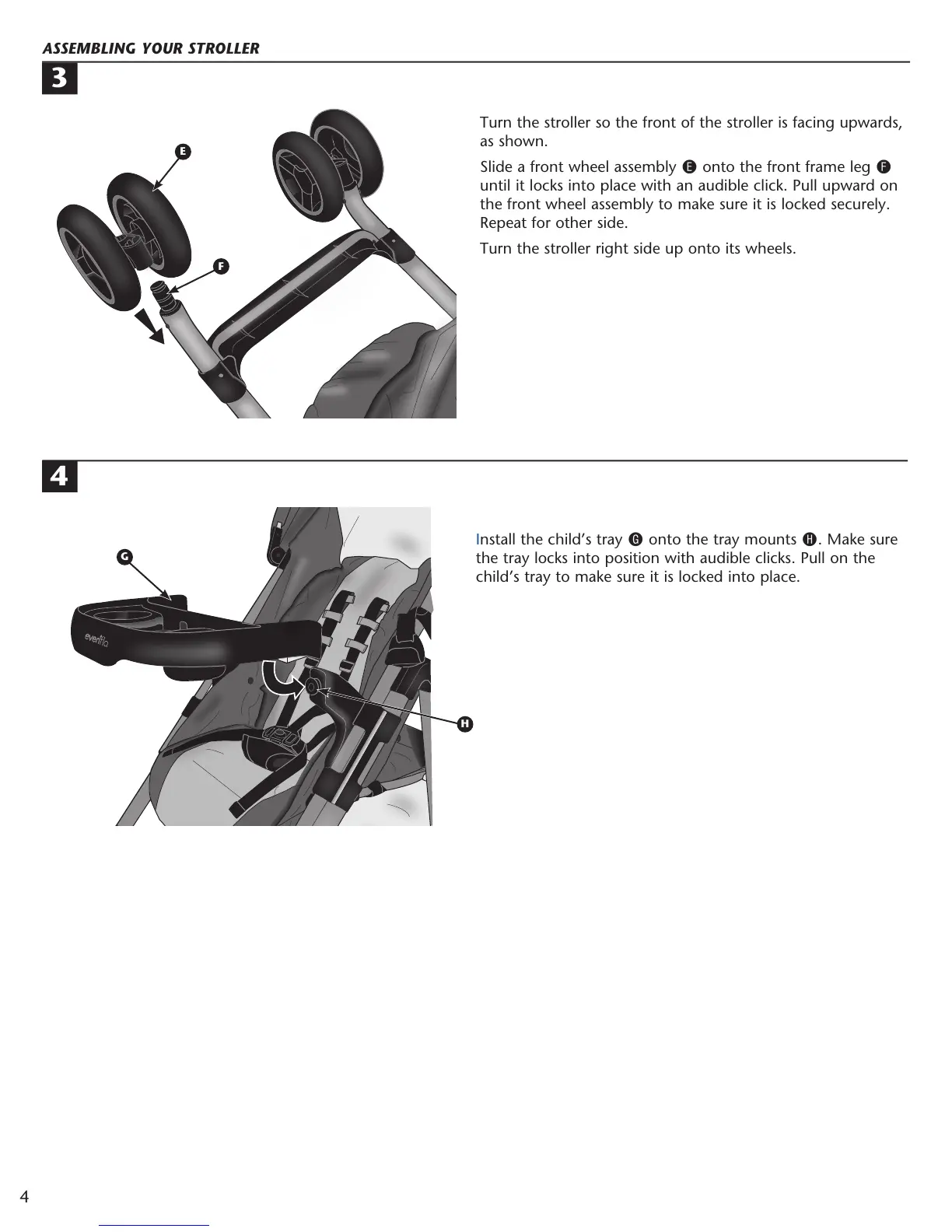 ASSEMBLING YOUR STROLLER

3

E

F

Turn the stroller so the front of the stroller is facing upwards, as shown.

Slide a front wheel assembly E onto the front frame leg F until it locks into place with an audible click. Pull upward on the front wheel assembly to make sure it is locked securely. Repeat for other side.

Turn the stroller right side up onto its wheels.

4

G

evenflo

H

Install the child's tray G onto the tray mounts H. Make sure the tray locks into position with audible clicks. Pull on the child's tray to make sure it is locked into place.

4