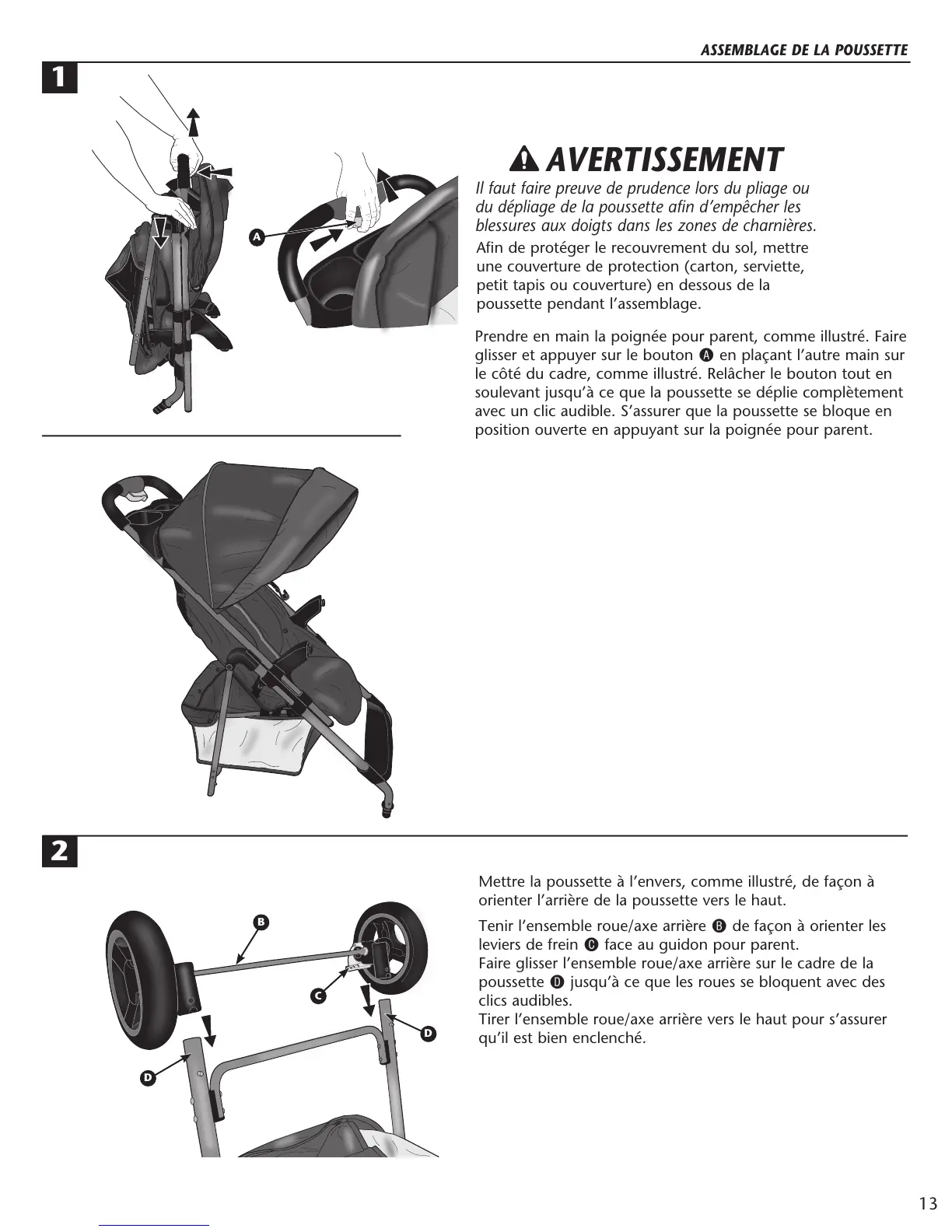 ASSEMBLAGE DE LA POUSSETTE

1

A

AVERTISSEMENT

Il faut faire preuve de prudence lors du pliage ou du dépliage de la poussette afin d'empêcher les blessures aux doigts dans les zones de charnières.

Afin de protéger le recouvrement du sol, mettre une couverture de protection (carton, serviette, petit tapis ou couverture) en dessous de la poussette pendant l'assemblage.

Prendre en main la poignée pour parent, comme illustré. Faire glisser et appuyer sur le bouton A en plaçant l'autre main sur le côté du cadre, comme illustré. Relâcher le bouton tout en soulevant jusqu'à ce que la poussette se déplie complètement avec un clic audible. S'assurer que la poussette se bloque en position ouverte en appuyant sur la poignée pour parent.

2

B

C

D

D

Mettre la poussette à l'envers, comme illustré, de façon à orienter l'arrière de la poussette vers le haut.

Tenir l'ensemble roue/axe arrière B de façon à orienter les leviers de frein C face au guidon pour parent.
Faire glisser l'ensemble roue/axe arrière sur le cadre de la poussette D jusqu'à ce que les roues se bloquent avec des clics audibles.
Tirer l'ensemble roue/axe arrière vers le haut pour s'assurer qu'il est bien enclenché.

13