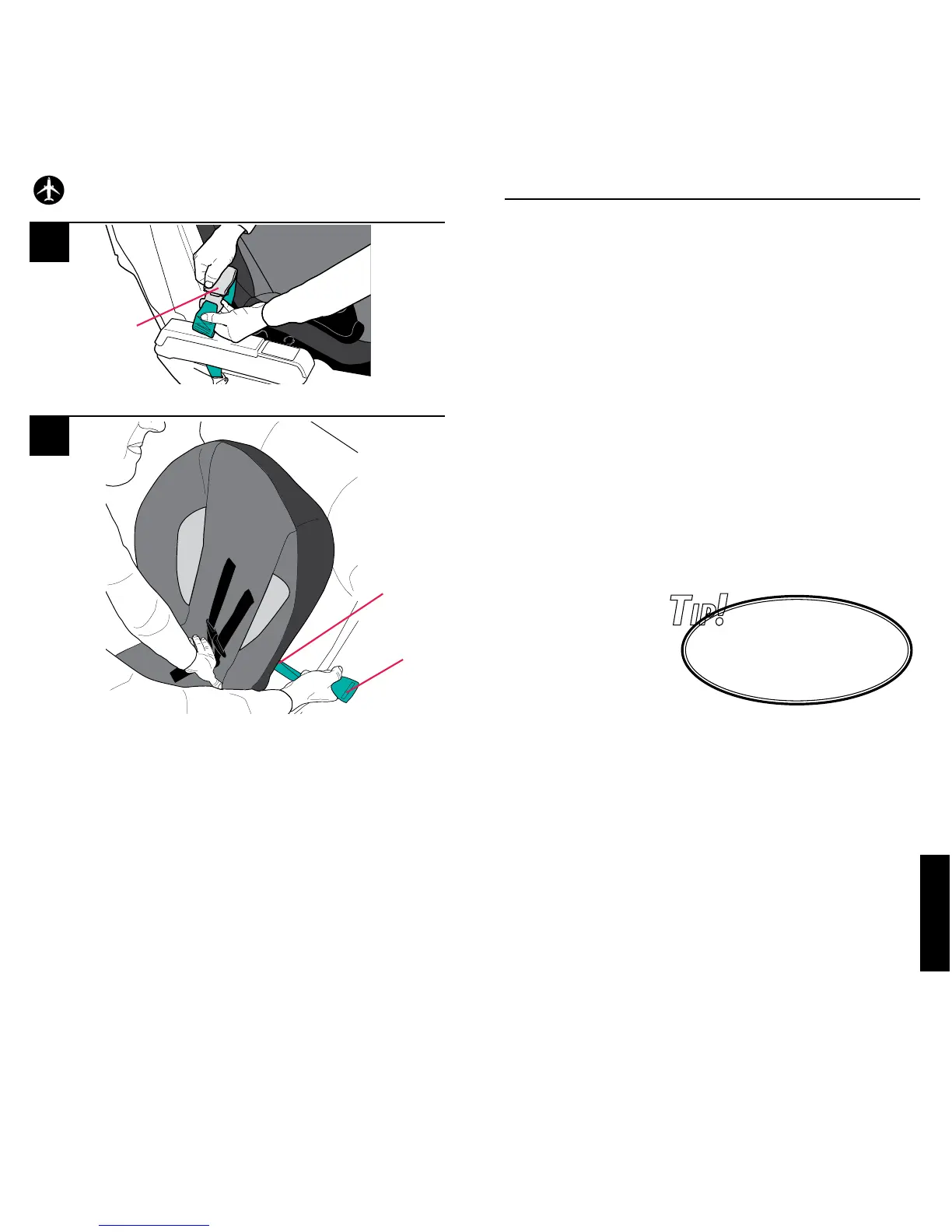 TIP!