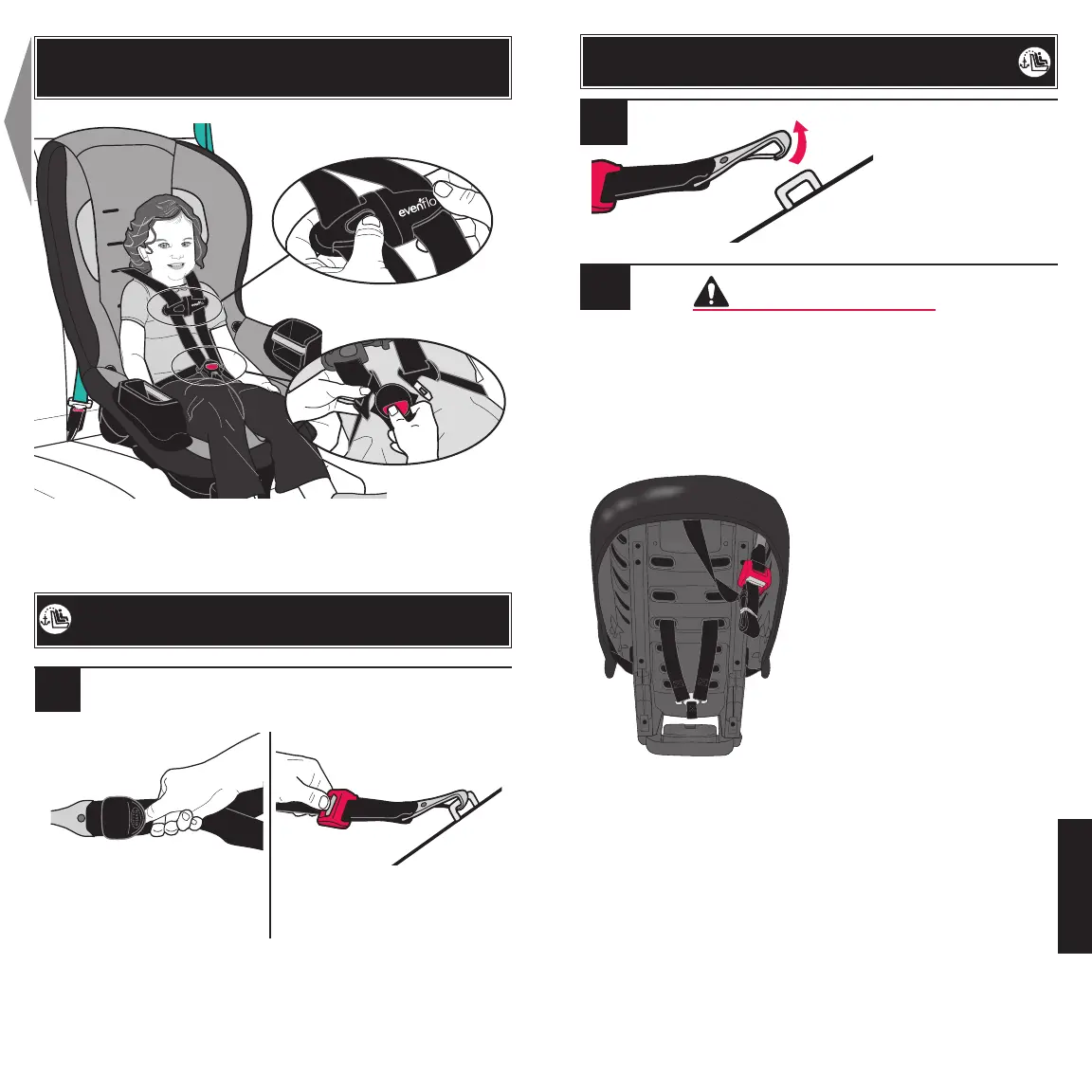 evenflo