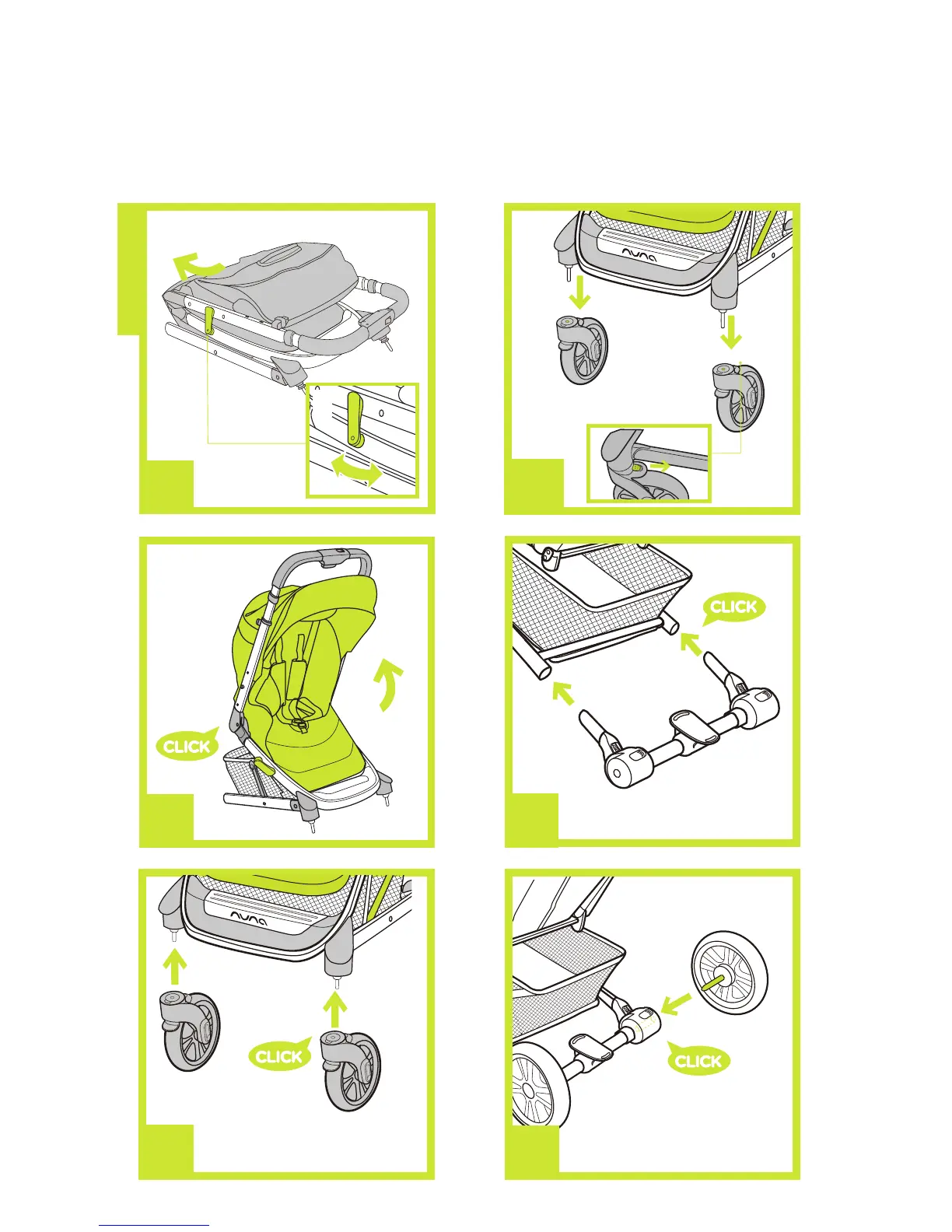 nuna

CLICK

CLICK

nuna

CLICK

CLICK