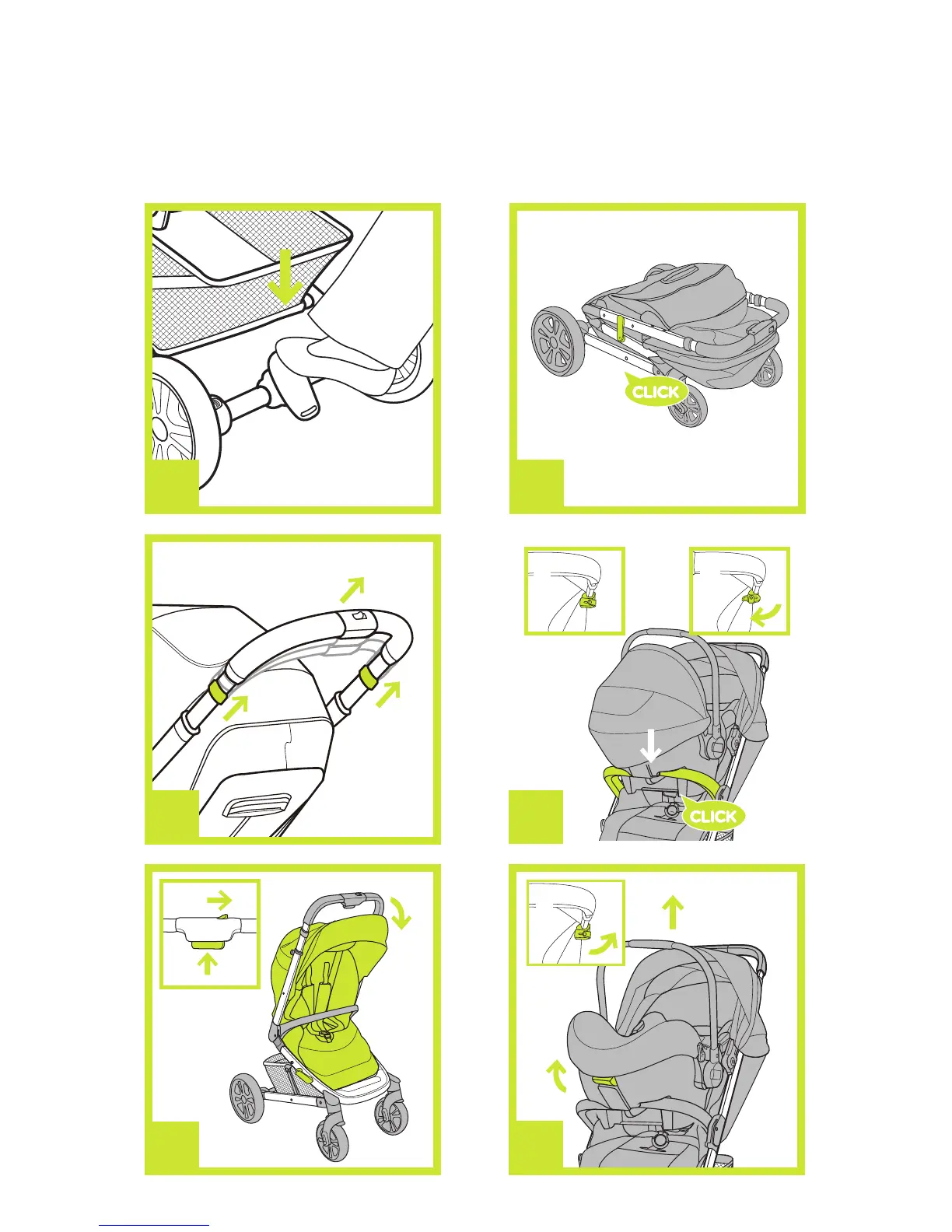 CLICK

CLICK