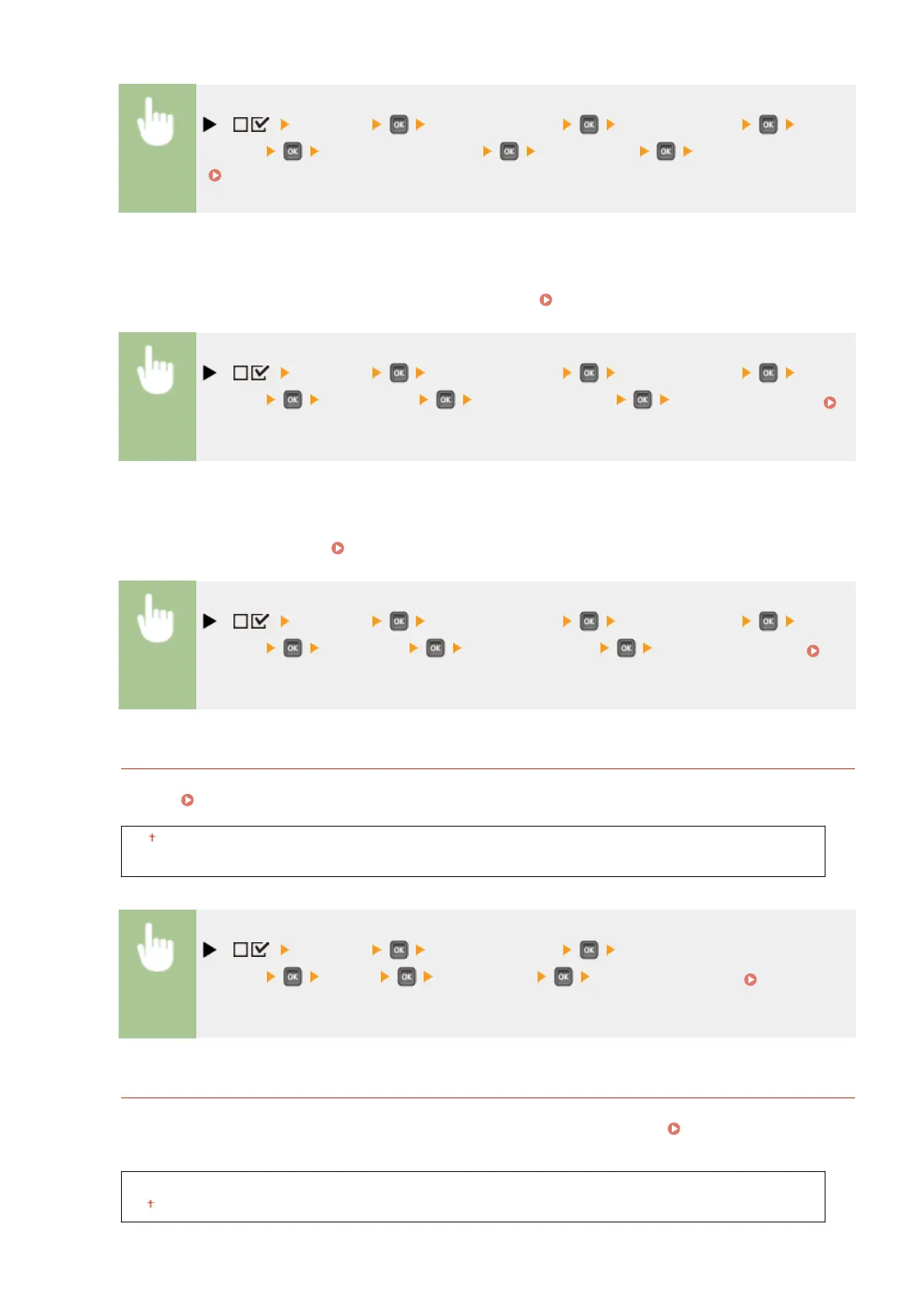 OK OK OK
OK OK OK

OK OK OK
OK OK OK

OK OK OK
OK OK OK

†

OK OK
OK OK OK

†